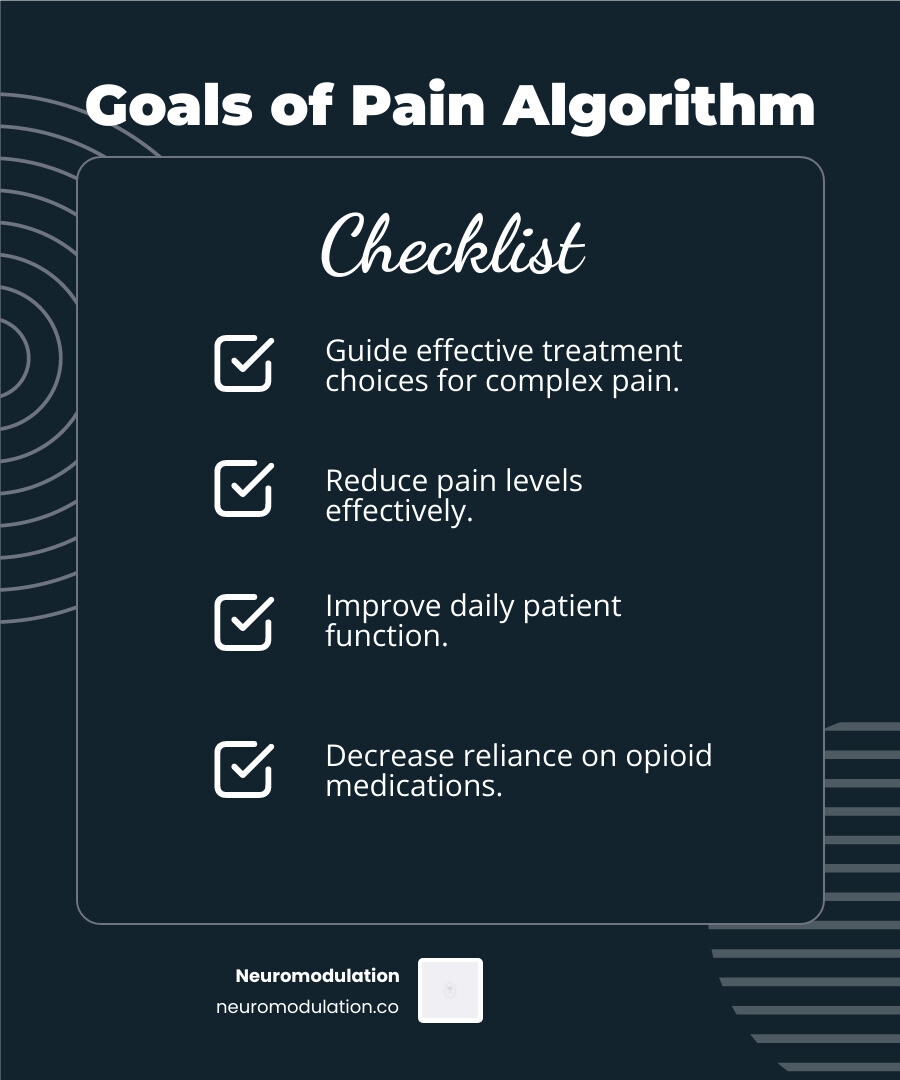 Goals of Pain Algorithm

Checklist

Guide effective treatment choices for complex pain.

Reduce pain levels effectively.

Improve daily patient function.

Decrease reliance on opioid medications.

Neuromodulation
neuromodulation.co