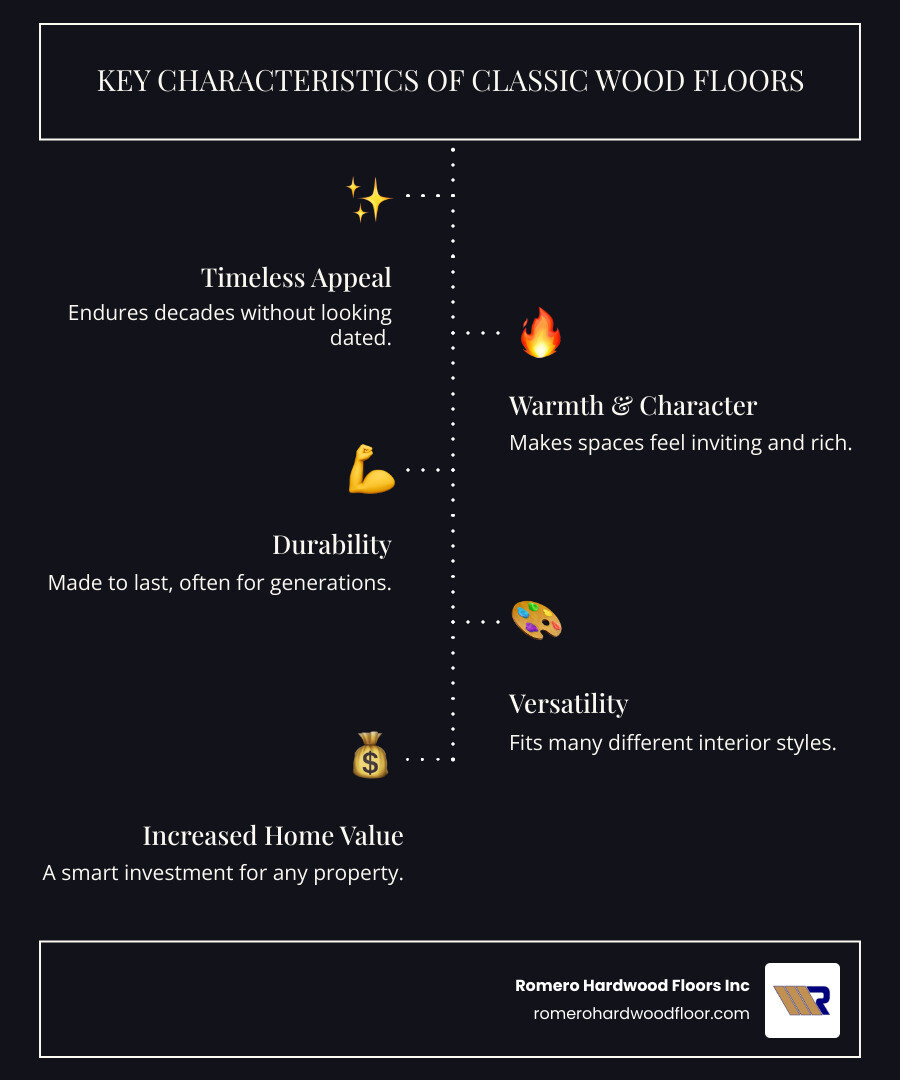 KEY CHARACTERISTICS OF CLASSIC WOOD FLOORS

Timeless Appeal
Endures decades without looking dated.

Warmth & Character
Makes spaces feel inviting and rich.

Durability
Made to last, often for generations.

Versatility
Fits many different interior styles.

Increased Home Value
A smart investment for any property.

Romero Hardwood Floors Inc
romerohardwoodfloor.com