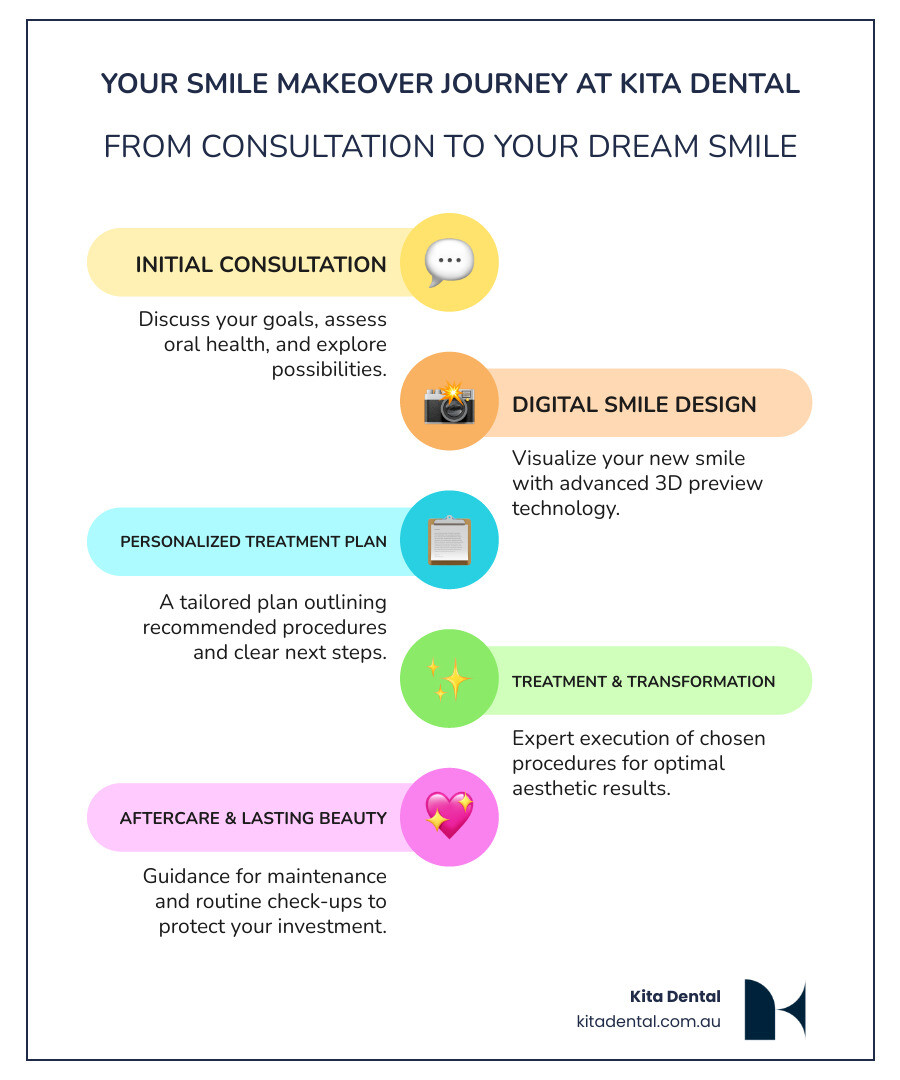 YOUR SMILE MAKEOVER JOURNEY AT KITA DENTAL

FROM CONSULTATION TO YOUR DREAM SMILE

INITIAL CONSULTATION

Discuss your goals, assess oral health, and explore possibilities.

DIGITAL SMILE DESIGN

Visualize your new smile with advanced 3D preview technology.

PERSONALIZED TREATMENT PLAN

A tailored plan outlining recommended procedures and clear next steps.

TREATMENT & TRANSFORMATION

Expert execution of chosen procedures for optimal aesthetic results.

AFTERCARE & LASTING BEAUTY

Guidance for maintenance and routine check-ups to protect your investment.

Kita Dental
kitadental.com.au