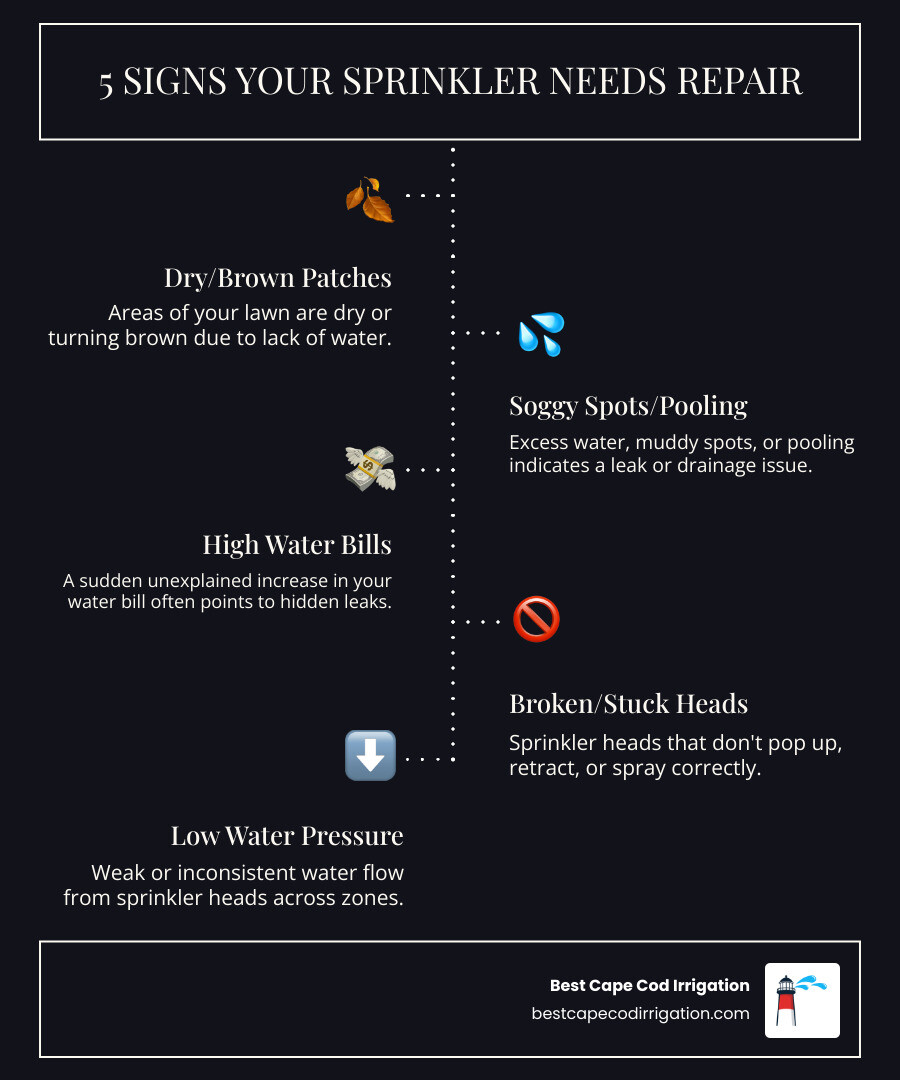 5 SIGNS YOUR SPRINKLER NEEDS REPAIR

Dry/Brown Patches
Areas of your lawn are dry or turning brown due to lack of water.

Soggy Spots/Pooling
Excess water, muddy spots, or pooling indicates a leak or drainage issue.

High Water Bills
A sudden unexplained increase in your water bill often points to hidden leaks.

Broken/Stuck Heads
Sprinkler heads that don't pop up, retract, or spray correctly.

Low Water Pressure
Weak or inconsistent water flow from sprinkler heads across zones.

Best Cape Cod Irrigation
bestcapecodirrigation.com