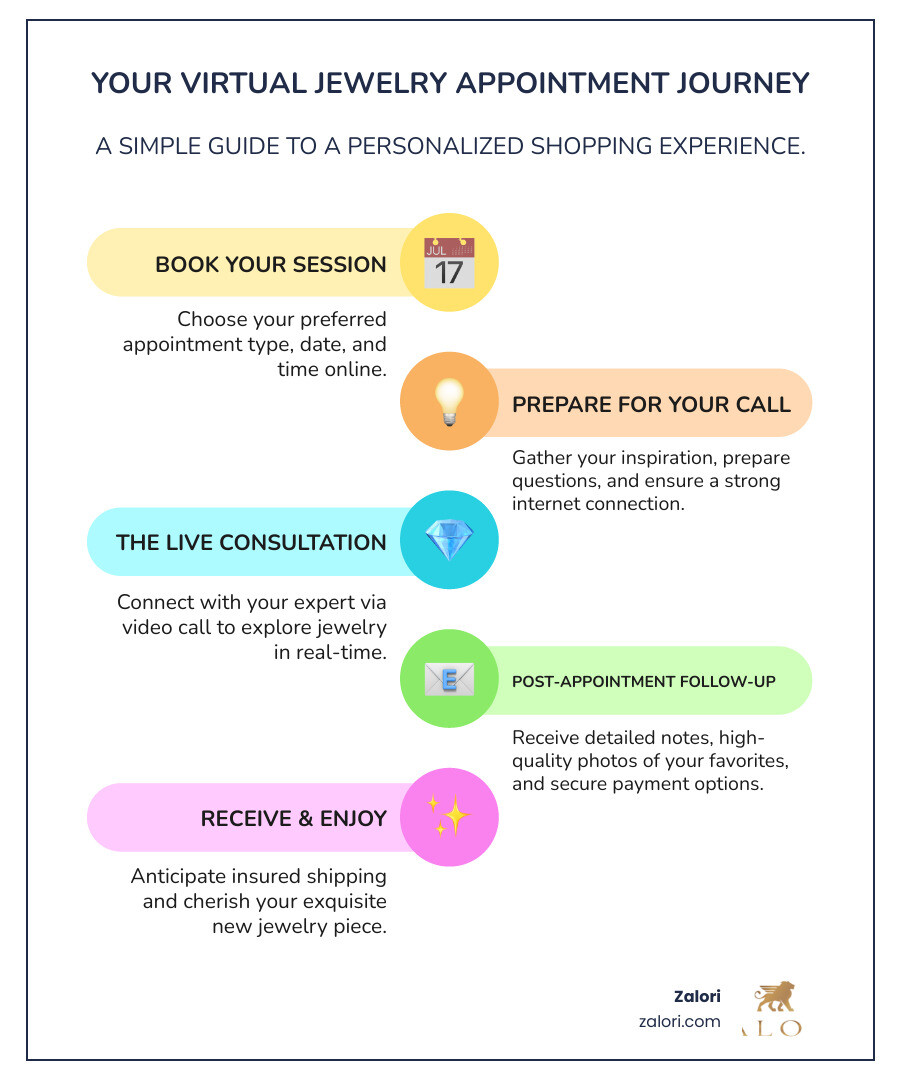 YOUR VIRTUAL JEWELRY APPOINTMENT JOURNEY

A SIMPLE GUIDE TO A PERSONALIZED SHOPPING EXPERIENCE.

BOOK YOUR SESSION

JUL 17

Choose your preferred appointment type, date, and time online.

PREPARE FOR YOUR CALL

Gather your inspiration, prepare questions, and ensure a strong internet connection.

THE LIVE CONSULTATION

Connect with your expert via video call to explore jewelry in real-time.

E

POST-APPOINTMENT FOLLOW-UP

Receive detailed notes, high-quality photos of your favorites, and secure payment options.

RECEIVE & ENJOY

Anticipate insured shipping and cherish your exquisite new jewelry piece.

Zalori
zalori.com

ALO