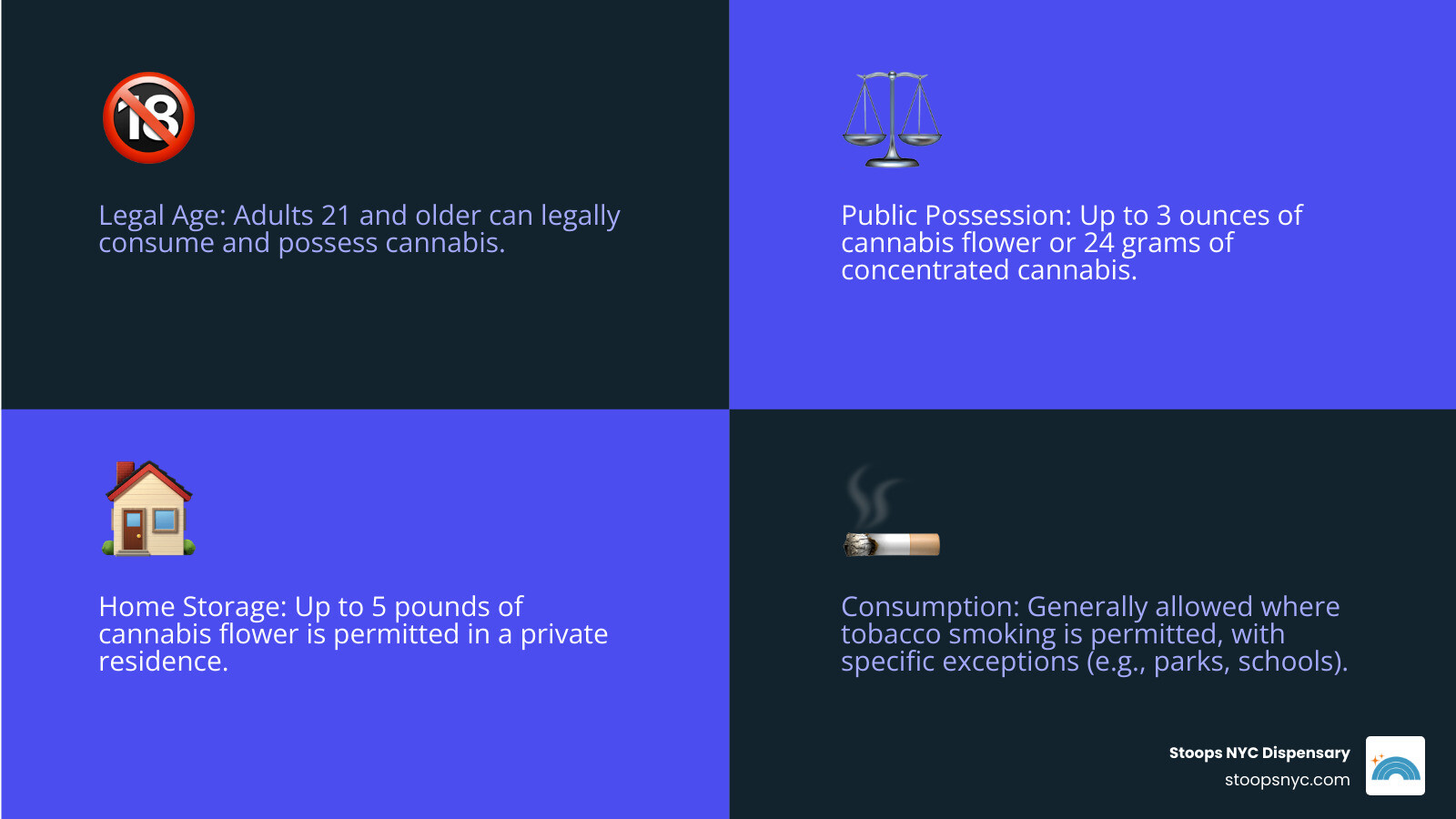 18

Legal Age: Adults 21 and older can legally consume and possess cannabis.

Public Possession: Up to 3 ounces of cannabis flower or 24 grams of concentrated cannabis.

Home Storage: Up to 5 pounds of cannabis flower is permitted in a private residence.

Consumption: Generally allowed where tobacco smoking is permitted, with specific exceptions (e.g., parks, schools).

Stoops NYC Dispensary
stoopsnyc.com