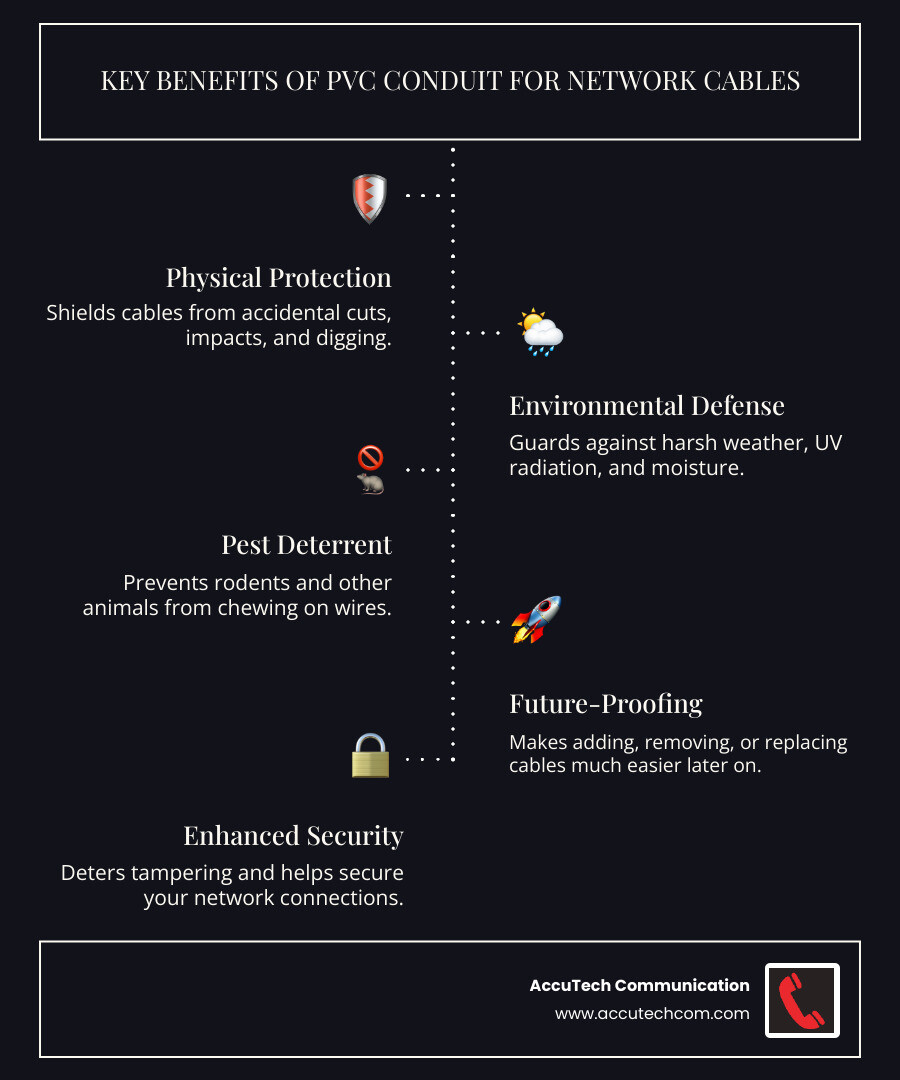 KEY BENEFITS OF PVC CONDUIT FOR NETWORK CABLES

Physical Protection
Shields cables from accidental cuts, impacts, and digging.

Environmental Defense
Guards against harsh weather, UV radiation, and moisture.

Pest Deterrent
Prevents rodents and other animals from chewing on wires.

Future-Proofing
Makes adding, removing, or replacing cables much easier later on.

Enhanced Security
Deters tampering and helps secure your network connections.

AccuTech Communication
www.accutechcom.com