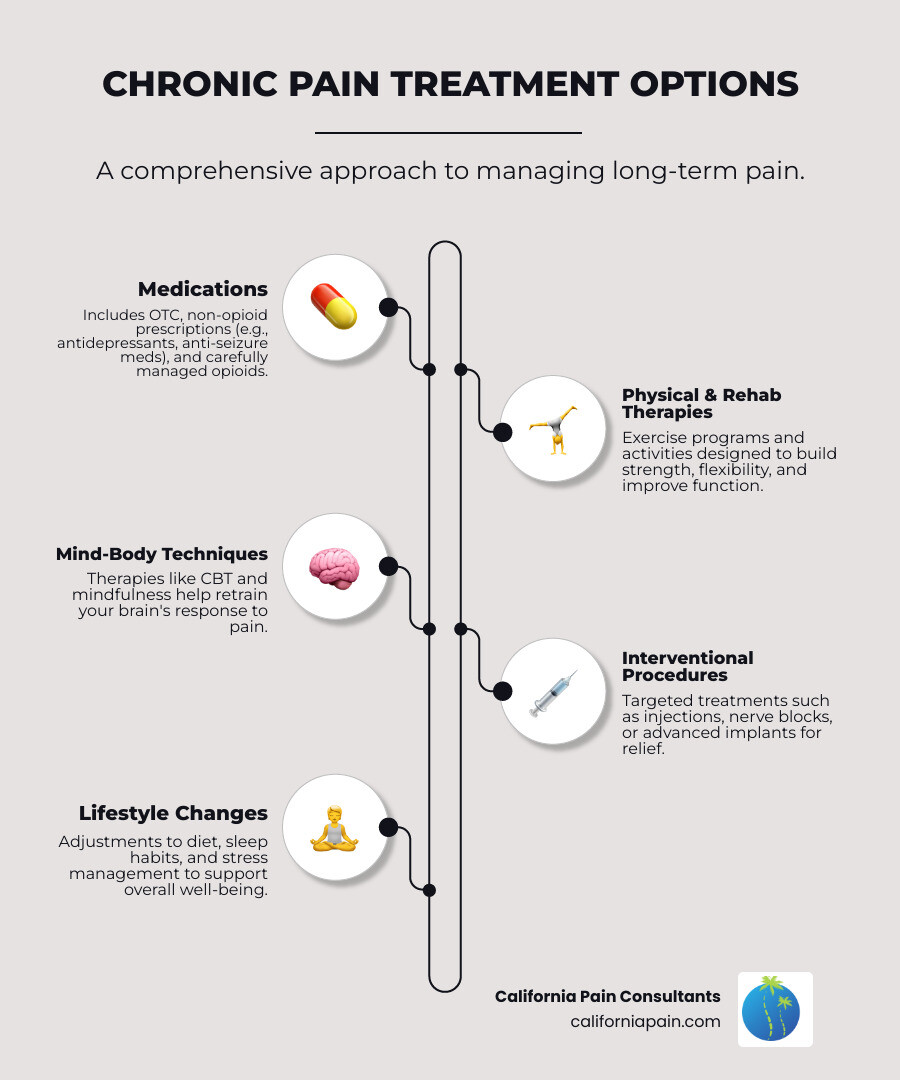 CHRONIC PAIN TREATMENT OPTIONS

A comprehensive approach to managing long-term pain.

Medications

Includes OTC, non-opioid prescriptions (e.g., antidepressants, anti-seizure meds), and carefully managed opioids.

Physical & Rehab Therapies

Exercise programs and activities designed to build strength, flexibility, and improve function.

Mind-Body Techniques

Therapies like CBT and mindfulness help retrain your brain's response to pain.

Interventional Procedures

Targeted treatments such as injections, nerve blocks, or advanced implants for relief.

Lifestyle Changes

Adjustments to diet, sleep habits, and stress management to support overall well-being.

California Pain Consultants
californiapain.com