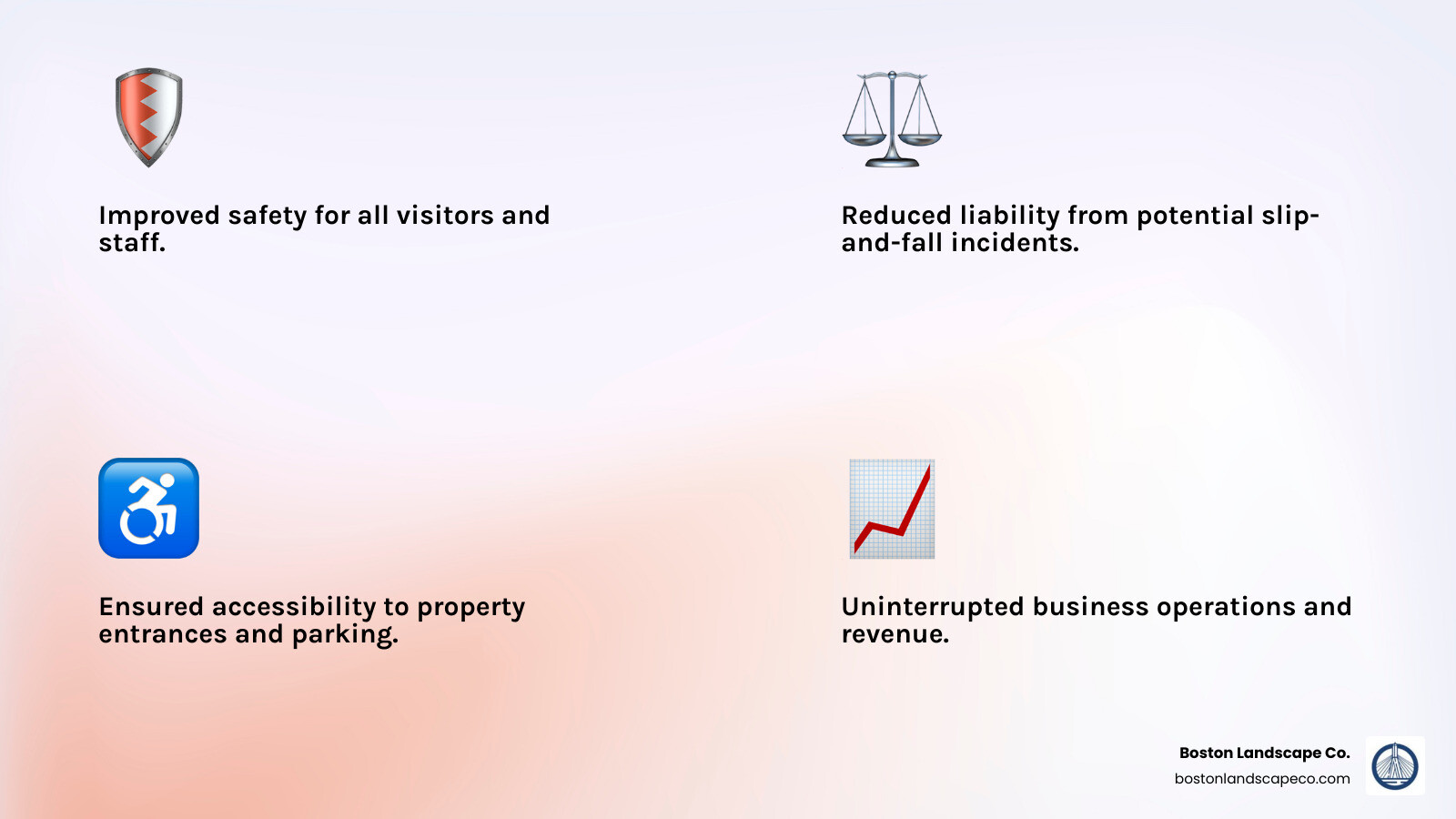 Improved safety for all visitors and staff.

Reduced liability from potential slip-and-fall incidents.

Ensured accessibility to property entrances and parking.

Uninterrupted business operations and revenue.

Boston Landscape Co.
bostonlandscapeco.com