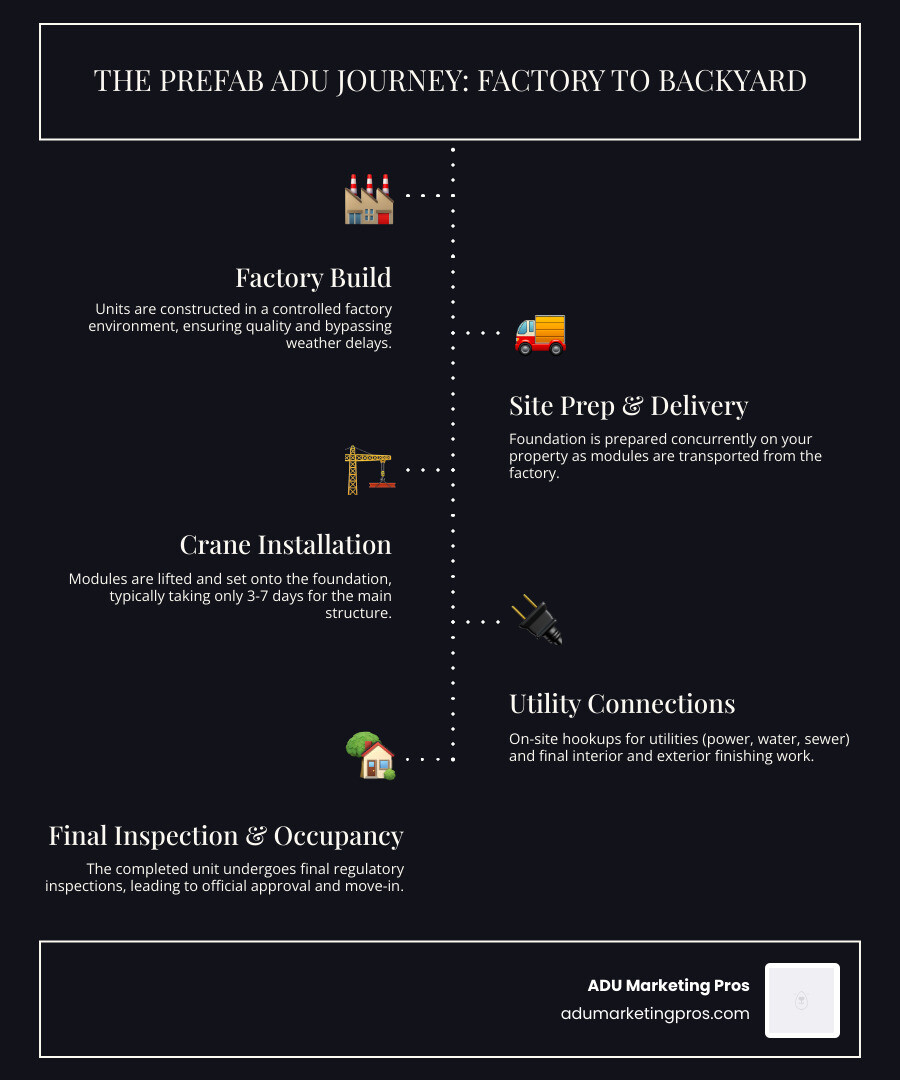 THE PREFAB ADU JOURNEY: FACTORY TO BACKYARD

Factory Build

Units are constructed in a controlled factory environment, ensuring quality and bypassing weather delays.

Site Prep & Delivery

Foundation is prepared concurrently on your property as modules are transported from the factory.

Crane Installation

Modules are lifted and set onto the foundation, typically taking only 3-7 days for the main structure.

Utility Connections

On-site hookups for utilities (power, water, sewer) and final interior and exterior finishing work.

Final Inspection & Occupancy

The completed unit undergoes final regulatory inspections, leading to official approval and move-in.

ADU Marketing Pros
adumarketingpros.com