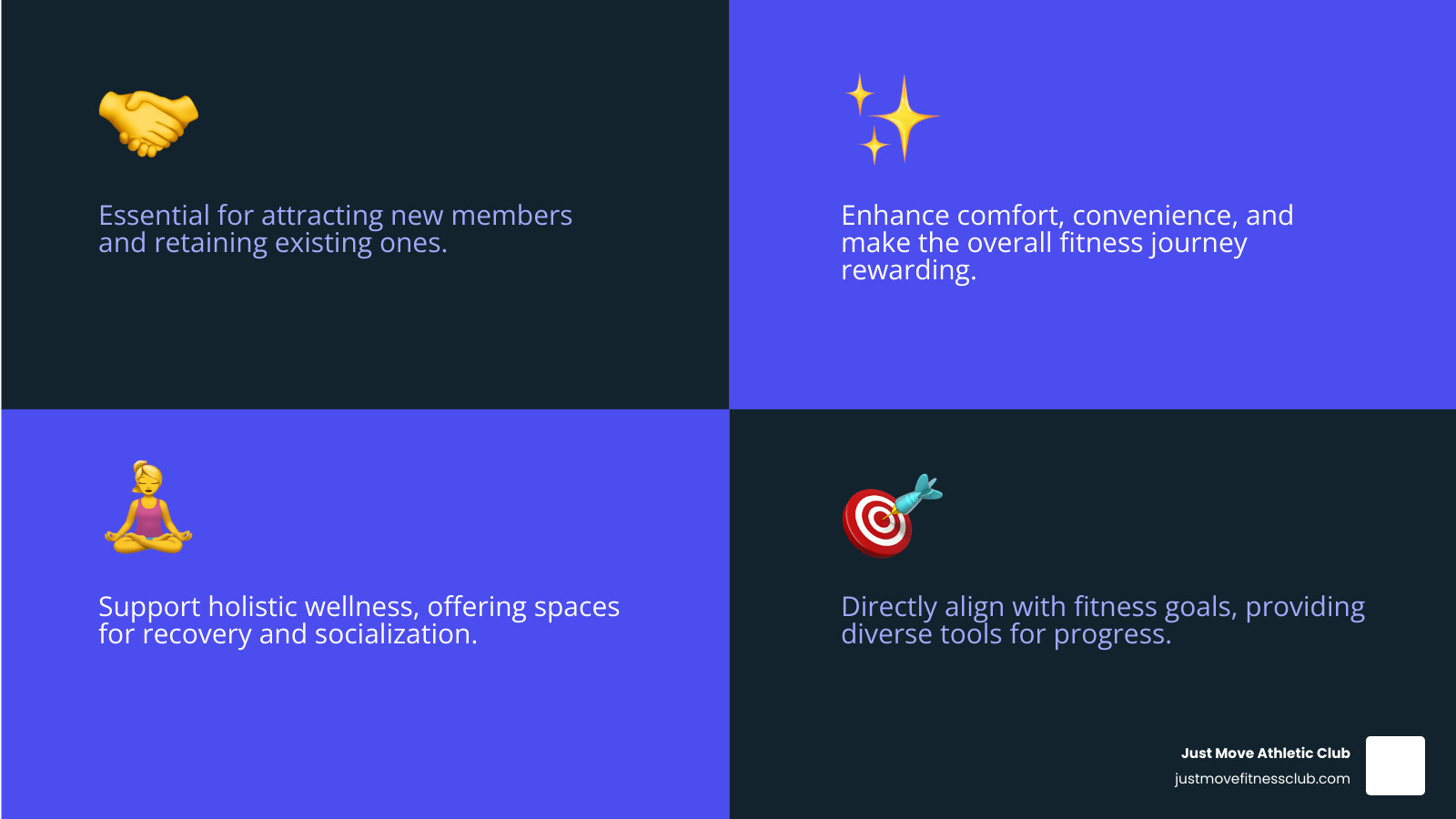 Essential for attracting new members and retaining existing ones.

Enhance comfort, convenience, and make the overall fitness journey rewarding.

Support holistic wellness, offering spaces for recovery and socialization.

Directly align with fitness goals, providing diverse tools for progress.

Just Move Athletic Club
justmovefitnessclub.com