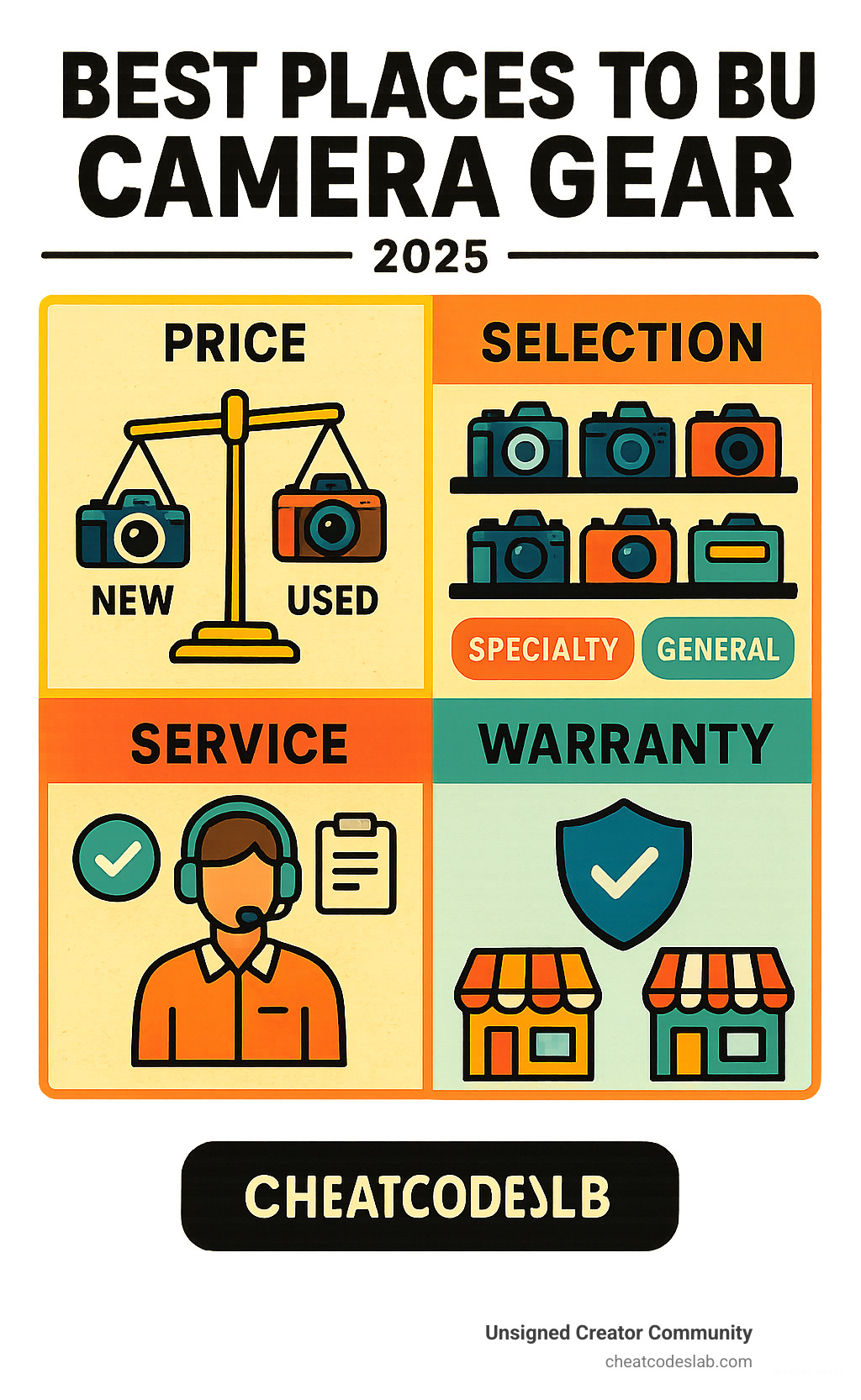 BEST PLACES TO BU CAMERA GEAR

2025

PRICE

NEW

USED

SELECTION

SPECIALTY

GENERAL

SERVICE

WARRANTY

CHEATCODESLB

Unsigned Creator Community
cheatcodeslab.com