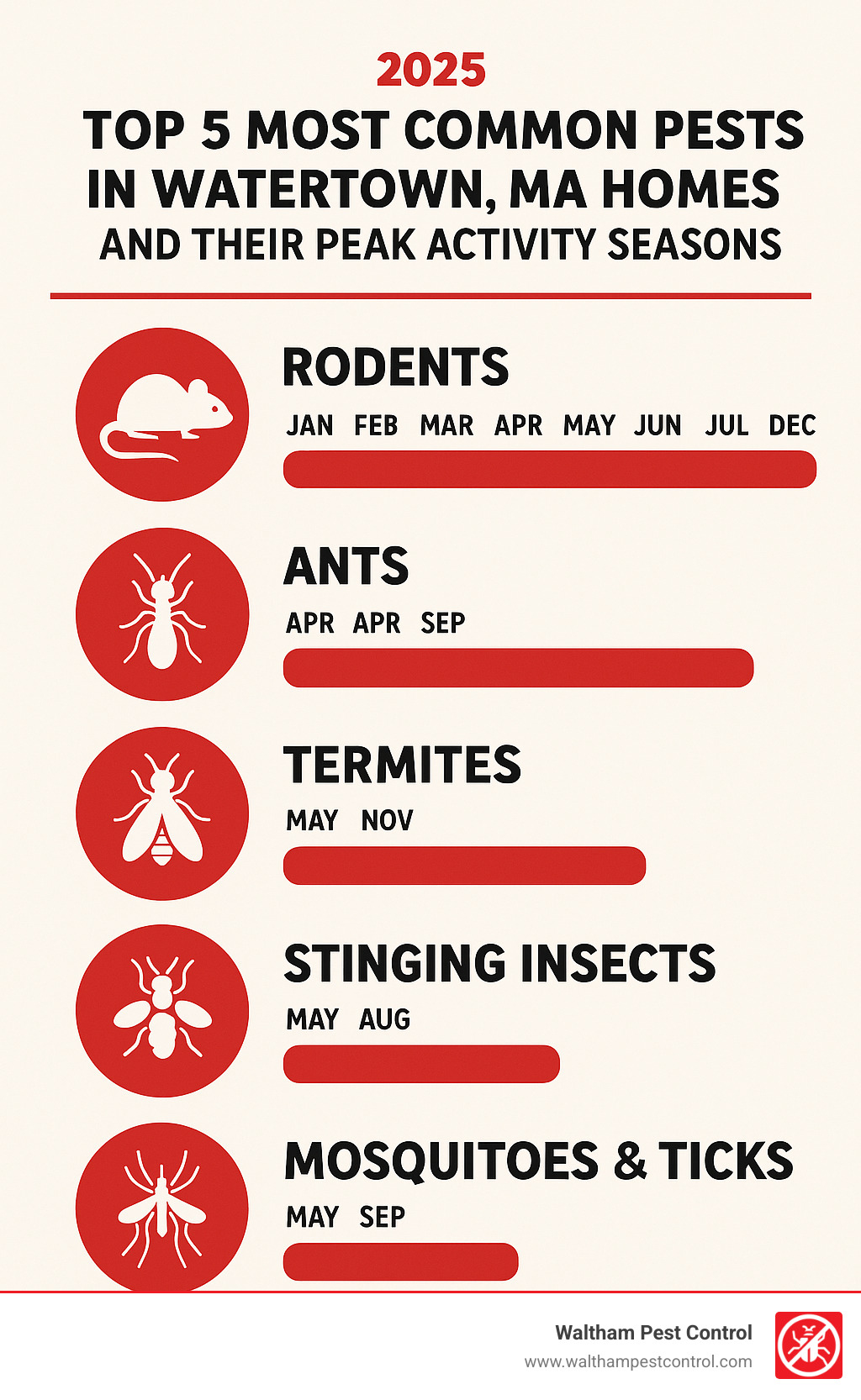 2025

TOP 5 MOST COMMON PESTS IN WATERTOWN, MA HOMES

AND THEIR PEAK ACTIVITY SEASONS

RODENTS

JAN FEB MAR APR MAY JUN JUL DEC

ANTS

APR APR SEP

TERMITES

MAY NOV

STINGING INSECTS

MAY AUG

MOSQUITOES & TICKS

MAY SEP

Waltham Pest Control
www.walthampestcontrol.com