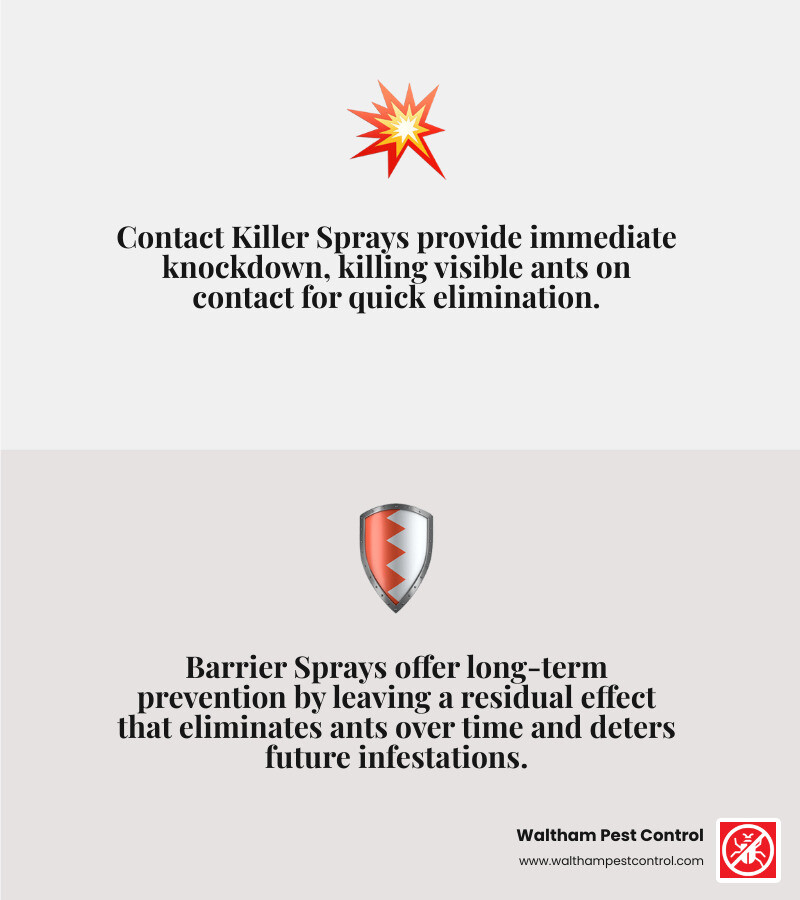 Contact Killer Sprays provide immediate knockdown, killing visible ants on contact for quick elimination.

Barrier Sprays offer long-term prevention by leaving a residual effect that eliminates ants over time and deters future infestations.

Waltham Pest Control
www.walthampestcontrol.com