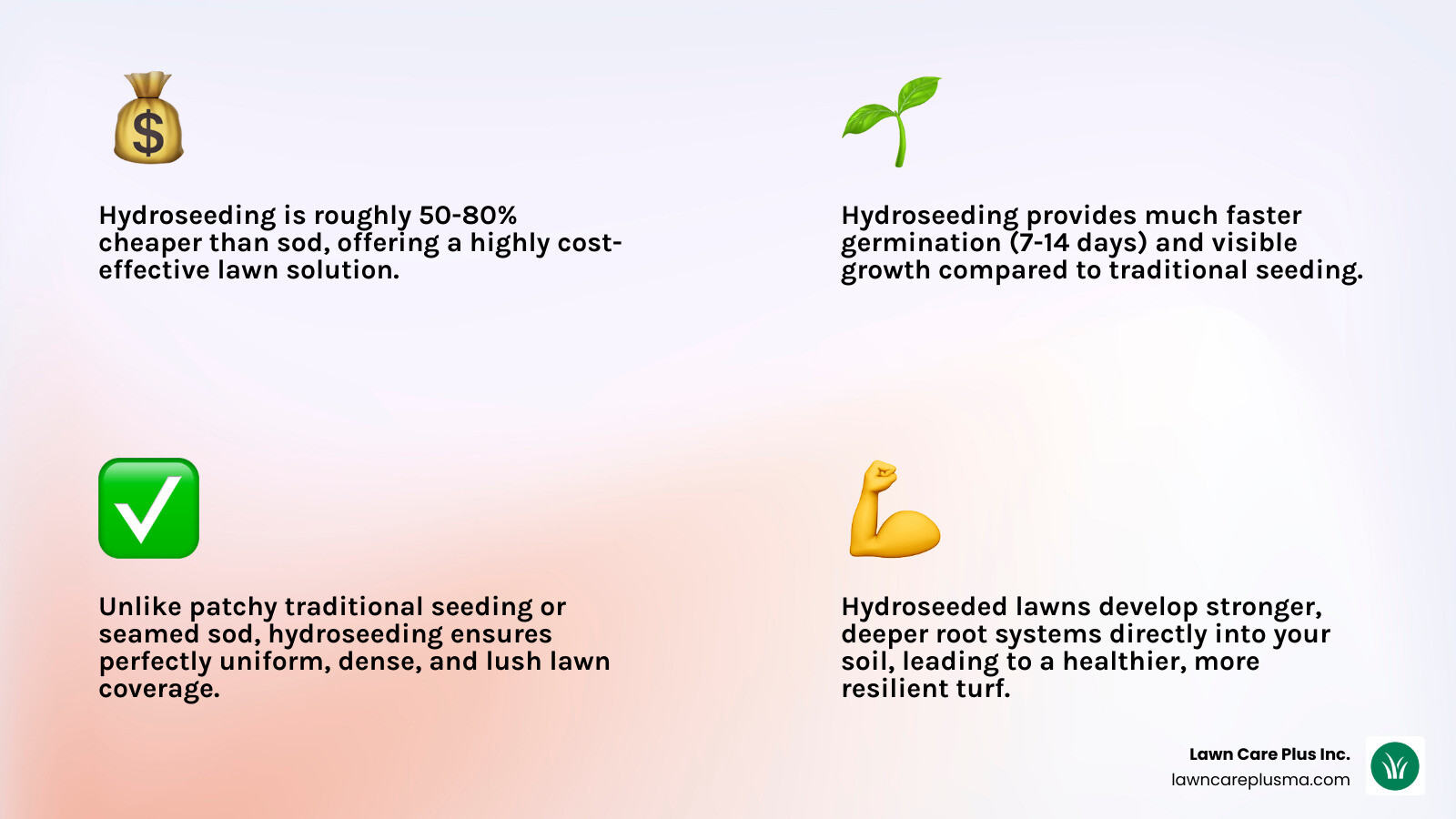 Hydroseeding is roughly 50-80% cheaper than sod, offering a highly cost-effective lawn solution.

Hydroseeding provides much faster germination (7-14 days) and visible growth compared to traditional seeding.

Unlike patchy traditional seeding or seamed sod, hydroseeding ensures perfectly uniform, dense, and lush lawn coverage.

Hydroseeded lawns develop stronger, deeper root systems directly into your soil, leading to a healthier, more resilient turf.

Lawn Care Plus Inc.
lawncareplusma.com