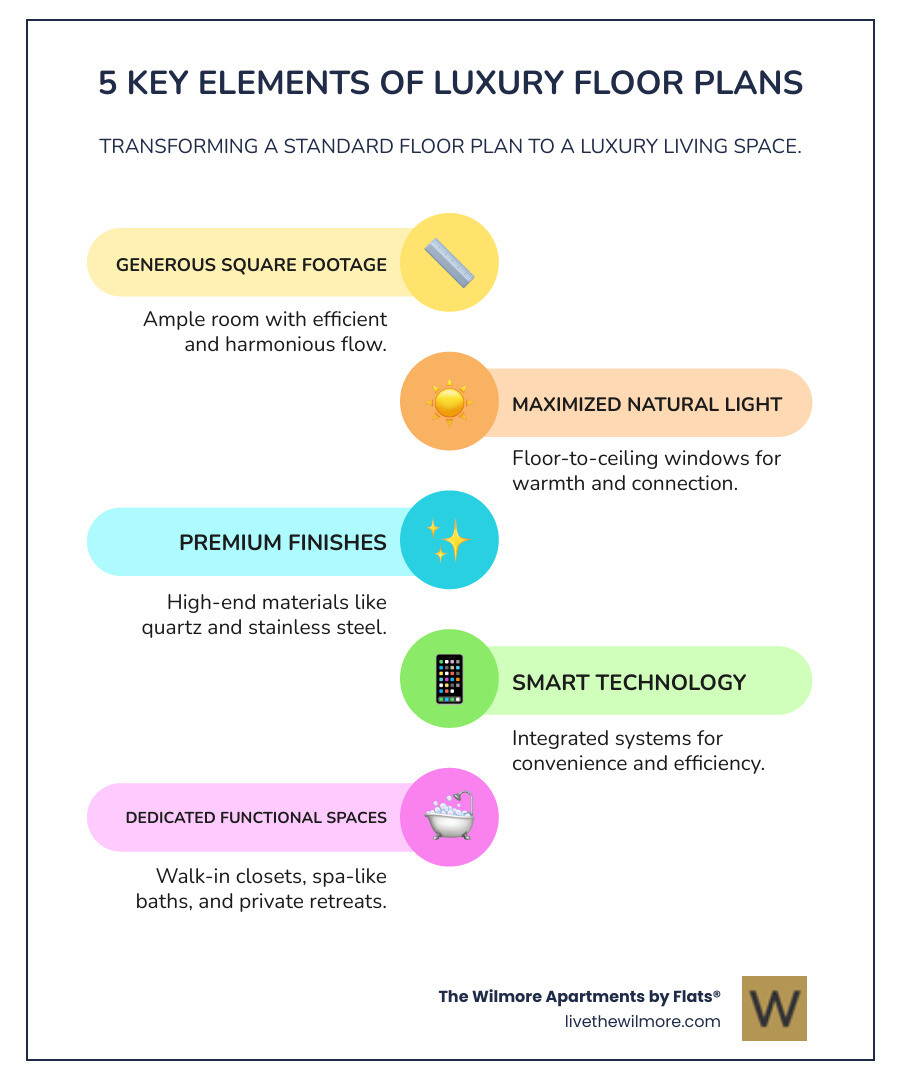 5 KEY ELEMENTS OF LUXURY FLOOR PLANS

TRANSFORMING A STANDARD FLOOR PLAN TO A LUXURY LIVING SPACE.

GENEROUS SQUARE FOOTAGE

Ample room with efficient and harmonious flow.

MAXIMIZED NATURAL LIGHT

Floor-to-ceiling windows for warmth and connection.

PREMIUM FINISHES

High-end materials like quartz and stainless steel.

SMART TECHNOLOGY

Integrated systems for convenience and efficiency.

DEDICATED FUNCTIONAL SPACES

Walk-in closets, spa-like baths, and private retreats.

The Wilmore Apartments by Flats®
livethewilmore.com

W