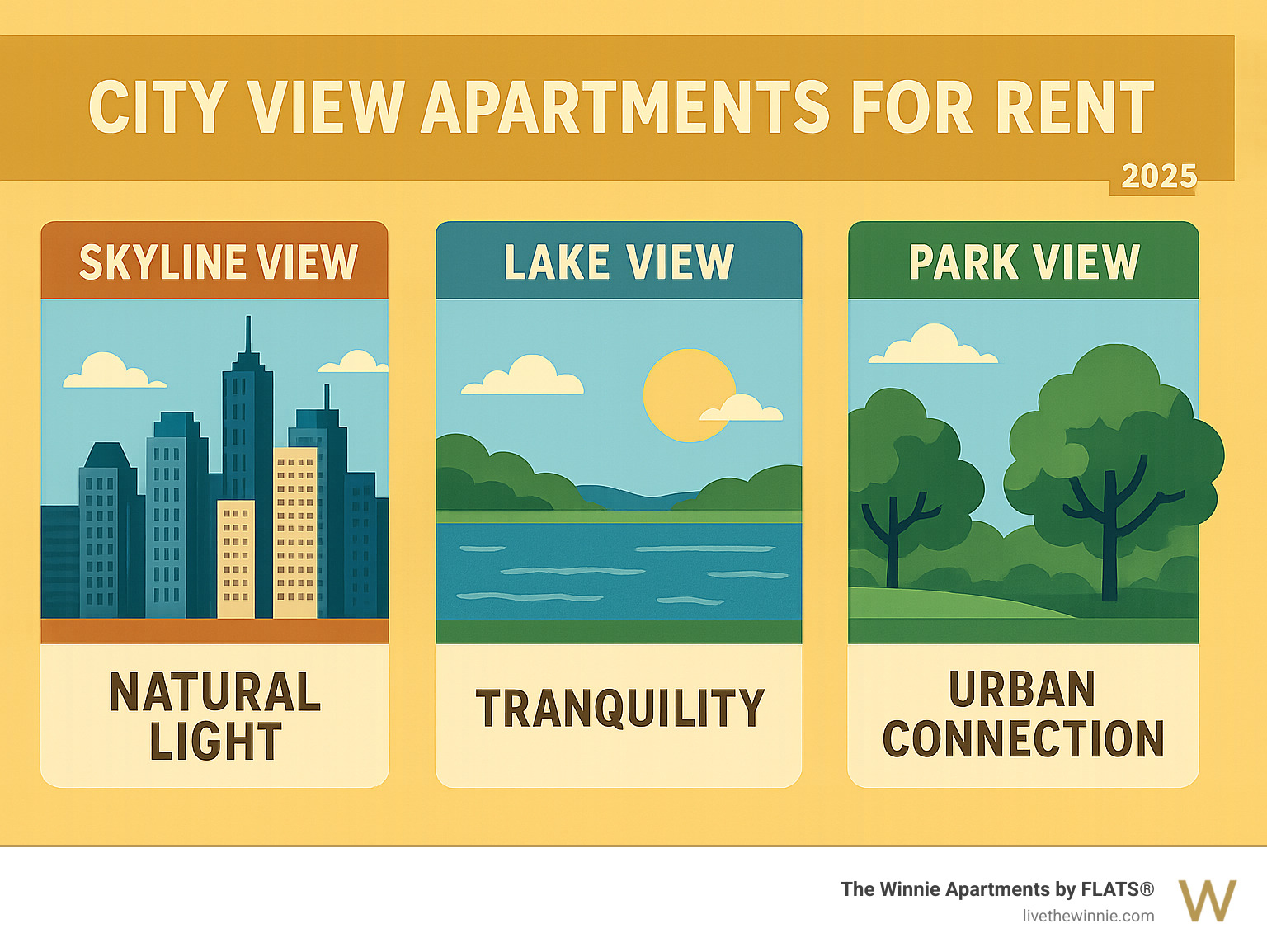 CITY VIEW APARTMENTS FOR RENT

2025

SKYLINE VIEW

NATURAL LIGHT

LAKE VIEW

TRANQUILITY

PARK VIEW

URBAN CONNECTION

The Winnie Apartments by FLATS®
livethewinnie.com

W