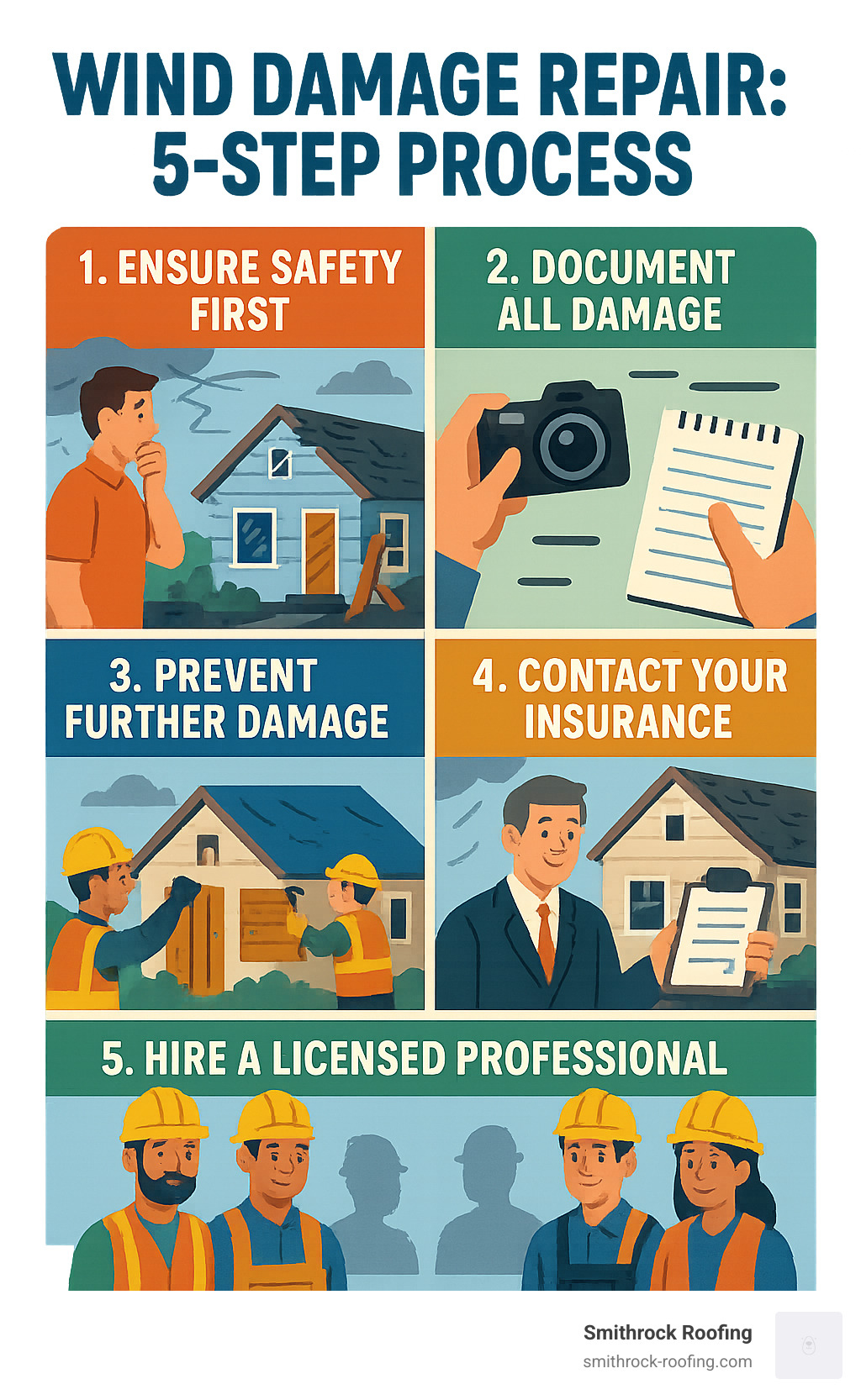 WIND DAMAGE REPAIR: 5-STEP PROCESS

1. ENSURE SAFETY FIRST

2. DOCUMENT ALL DAMAGE

3. PREVENT FURTHER DAMAGE

4. CONTACT YOUR INSURANCE

5. HIRE A LICENSED PROFESSIONAL

Smithrock Roofing
smithrock-roofing.com