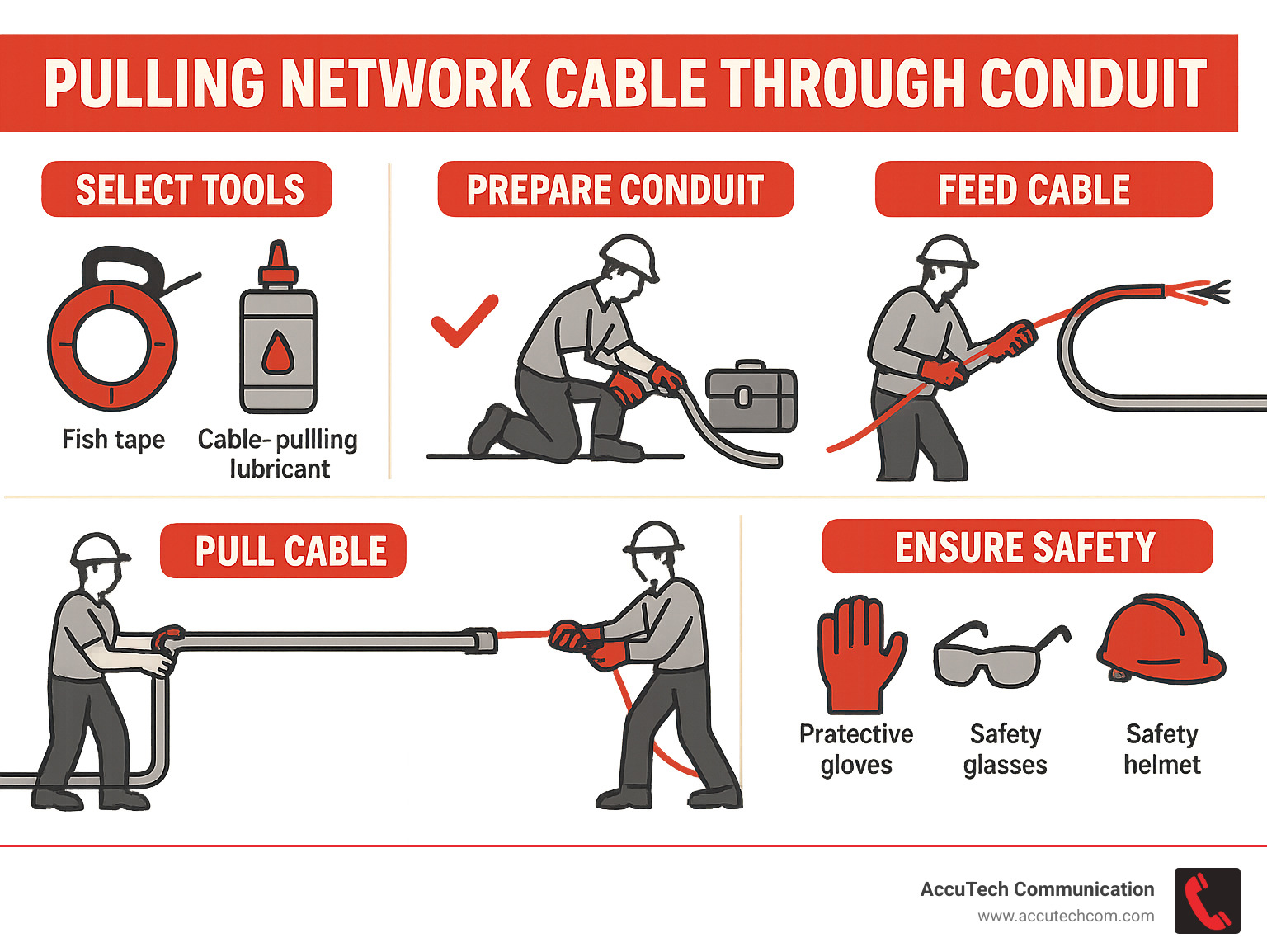 PULLING NETWORK CABLE THROUGH CONDUIT

SELECT TOOLS

Fish tape

Cable- pullling lubricant

PREPARE CONDUIT

FEED CABLE

PULL CABLE

ENSURE SAFETY

Pratective gloves

Safety glasses

Safety helmet

AccuTech Communication
www.accutechcom.com