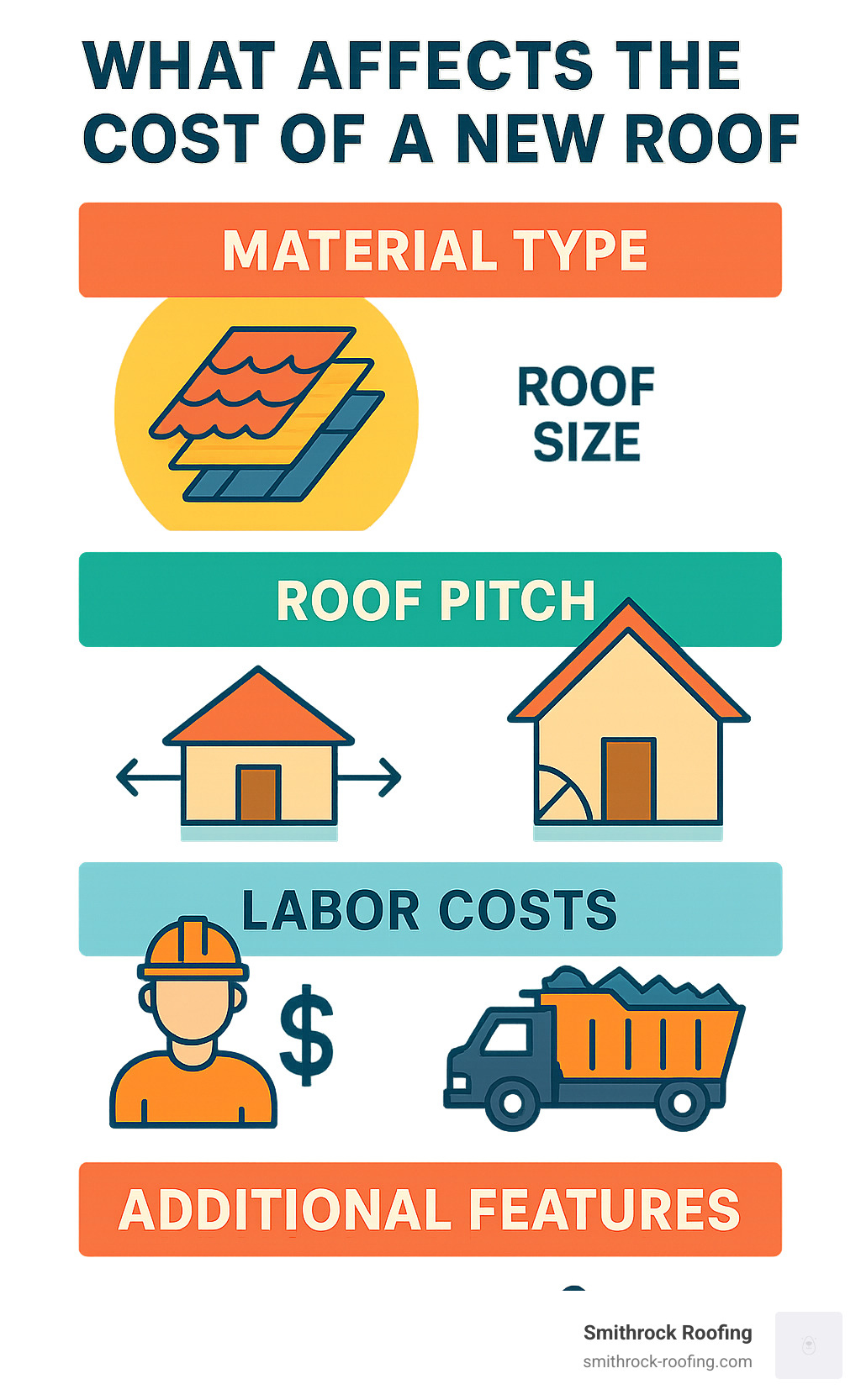 WHAT AFFECTS THE COST OF A NEW ROOF

MATERIAL TYPE

ROOF SIZE

ROOF PITCH

LABOR COSTS

$

ADDITIONAL FEATURES

Smithrock Roofing
smithrock-roofing.com