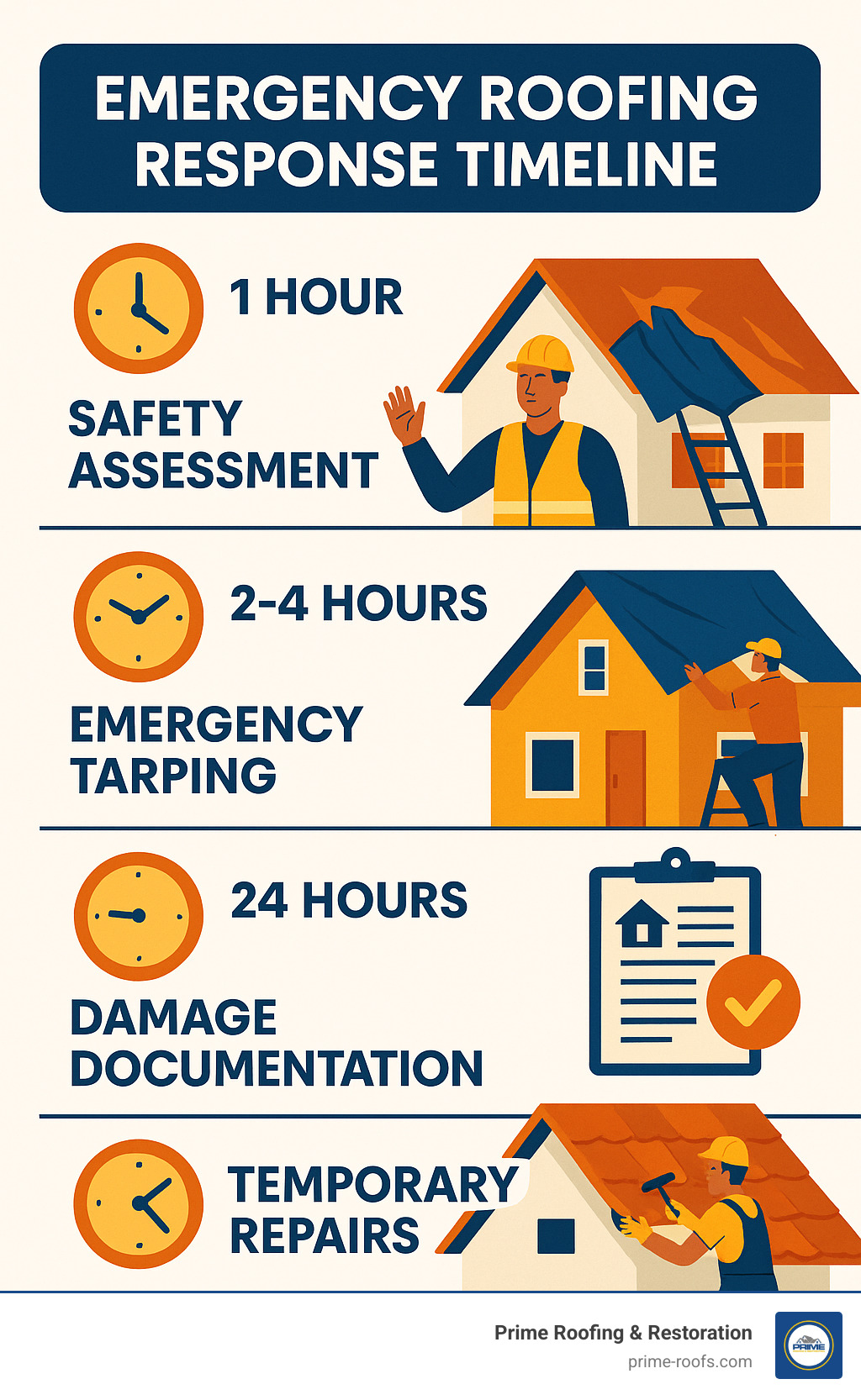 EMERGENCY ROOFING RESPONSE TIMELINE

1 HOUR

SAFETY ASSESSMENT

2-4 HOURS

EMERGENCY TARPING

24 HOURS

DAMAGE DOCUMENTATION

TEMPORARY REPAIRS

Prime Roofing & Restoration
prime-roofs.com

PRIME