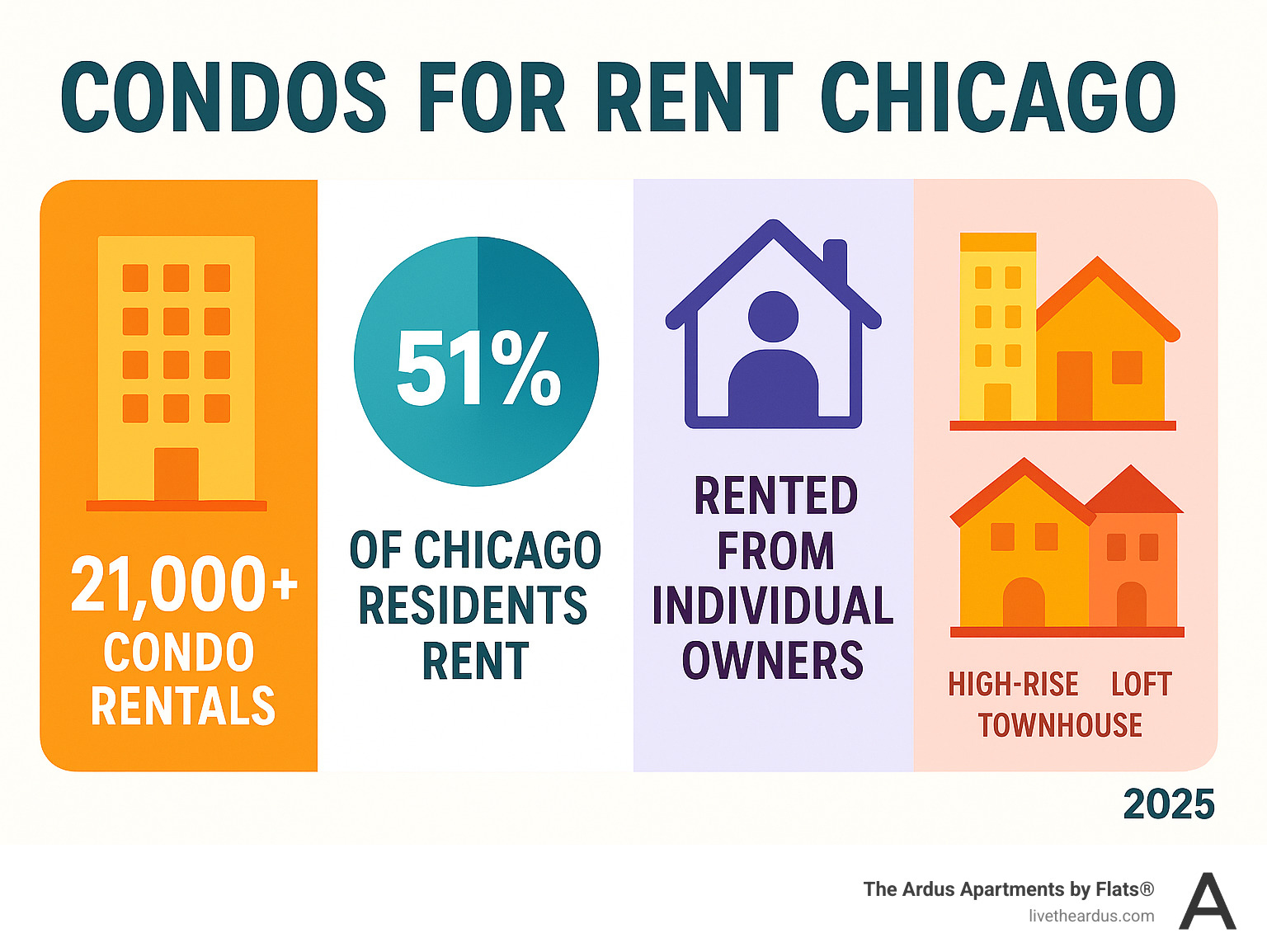 CONDOS FOR RENT CHICAGO

21,000+
CONDO RENTALS

51%
OF CHICAGO RESIDENTS RENT

RENTED FROM INDIVIDUAL OWNERS

HIGH-RISE LOFT
TOWNHOUSE

2025

The Ardus Apartments by Flats®
livetheardus.com

A