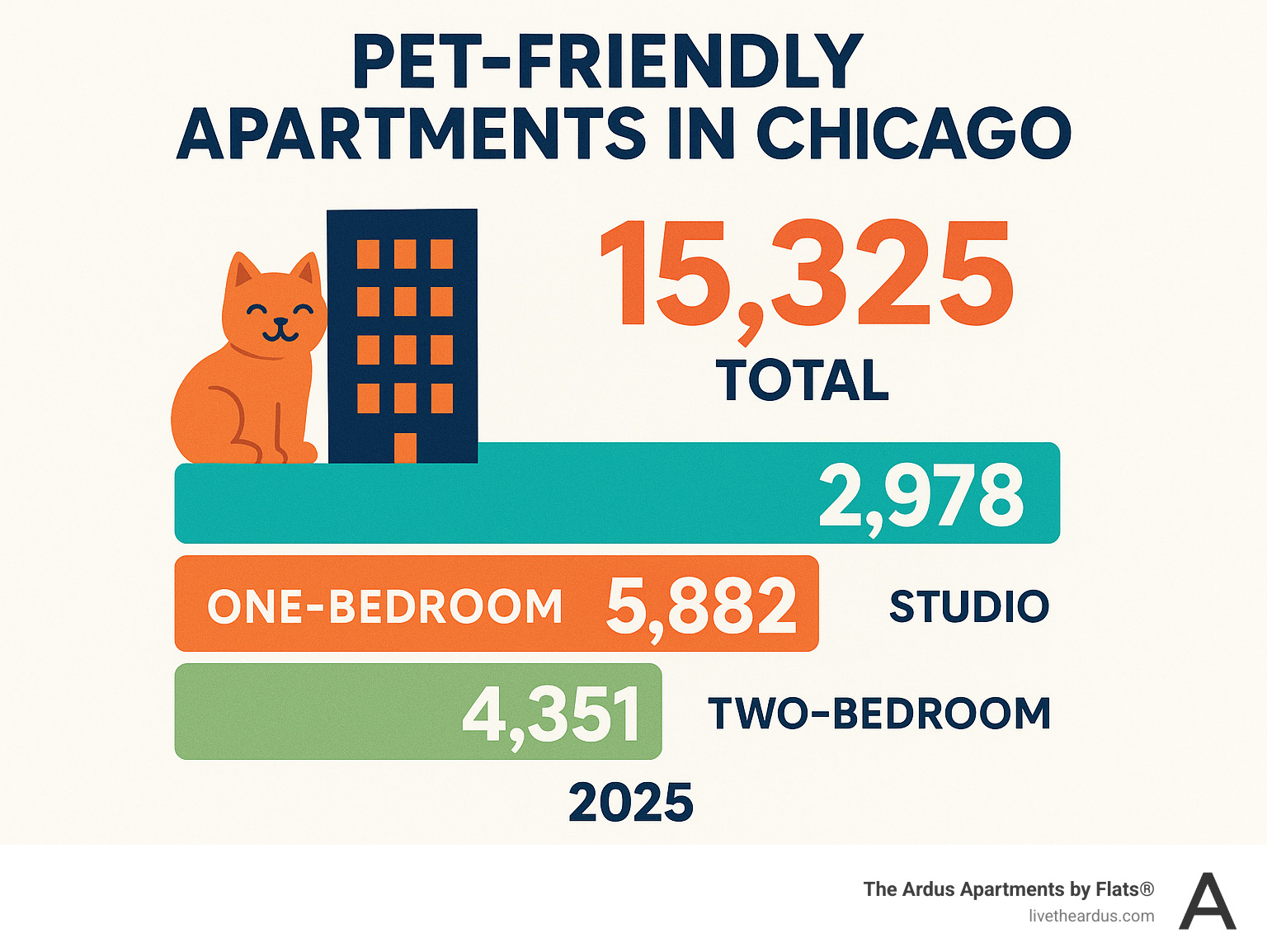 PET-FRIENDLY APARTMENTS IN CHICAGO

15,325
TOTAL

2,978

ONE-BEDROOM 5,882

STUDIO

4,351

TWO-BEDROOM

2025

The Ardus Apartments by Flats®
livetheardus.com

A