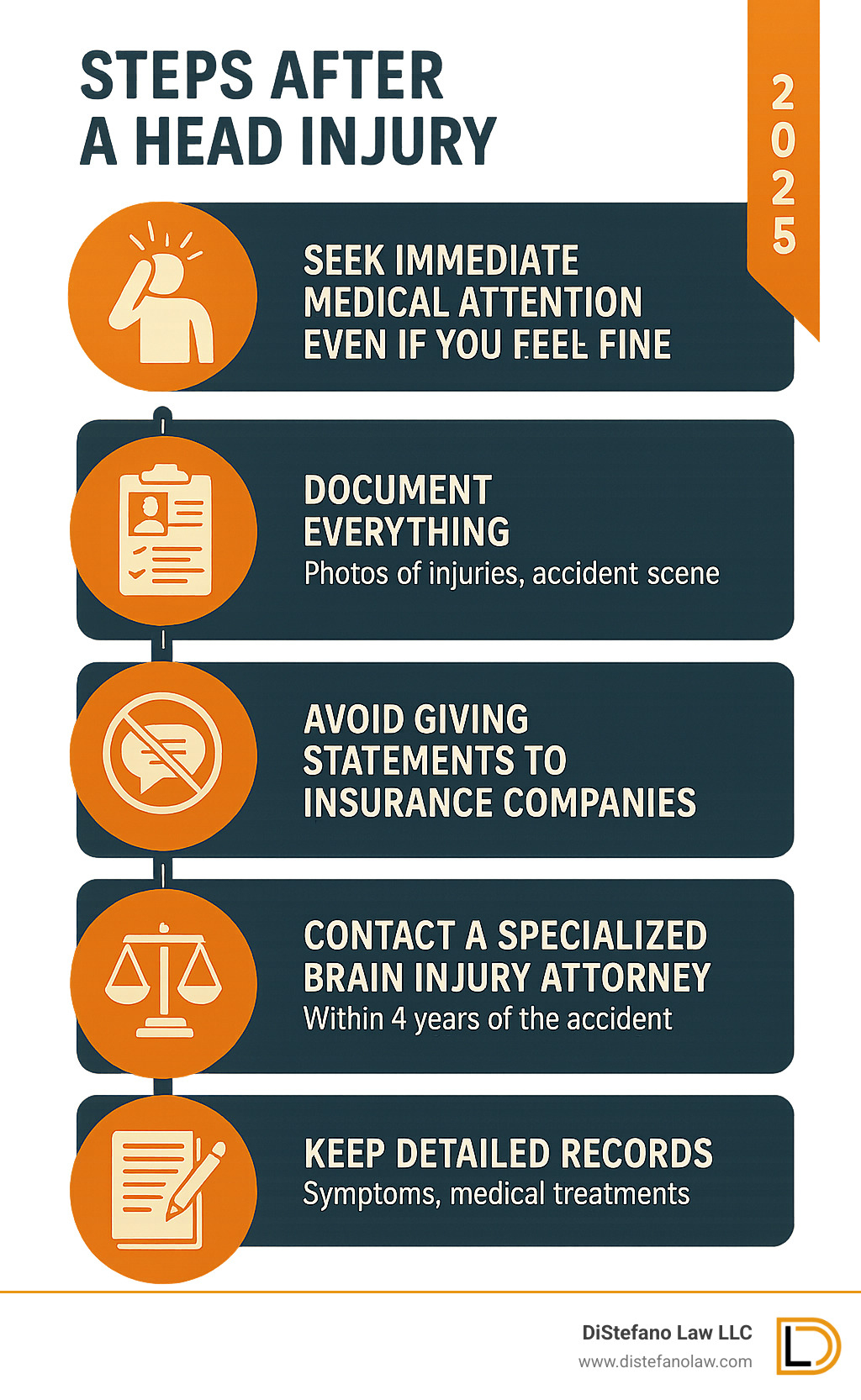 STEPS AFTER A HEAD INJURY

2025

SEEK IMMEDIATE MEDICAL ATTENTION EVEN IF YOU FEEL FINE

DOCUMENT EVERYTHING
Photos of injuries, accident scene

AVOID GIVING STATEMENTS TO INSURANCE COMPANIES

CONTACT A SPECIALIZED BRAIN INJURY ATTORNEY
Within 4 years of the accident

KEEP DETAILED RECORDS
Symptoms, medical treatments

DiStefano Law LLC
www.distefanolaw.com