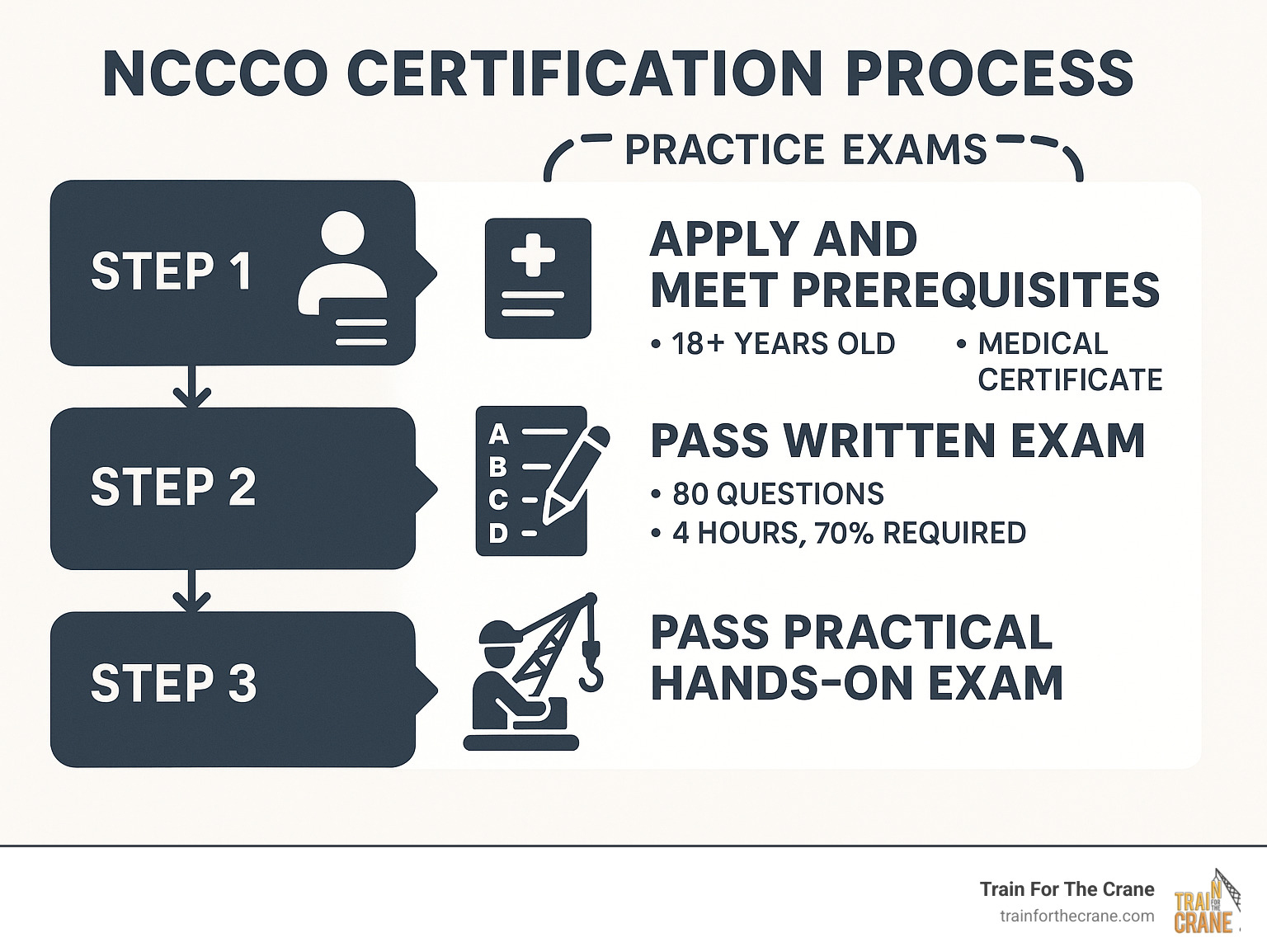 NCCCO CERTIFICATION PROCESS

PRACTICE EXAMS

STEP 1

APPLY AND MEET PREREQUISITES

• 18+ YEARS OLD
• MEDICAL CERTIFICATE

STEP 2

A
B
C
D

PASS WRITTEN EXAM

• 80 QUESTIONS
• 4 HOURS, 70% REQUIRED

STEP 3

PASS PRACTICAL HANDS-ON EXAM

Train For The Crane
trainforthecrane.com

TRAIN FOR THE CRANE