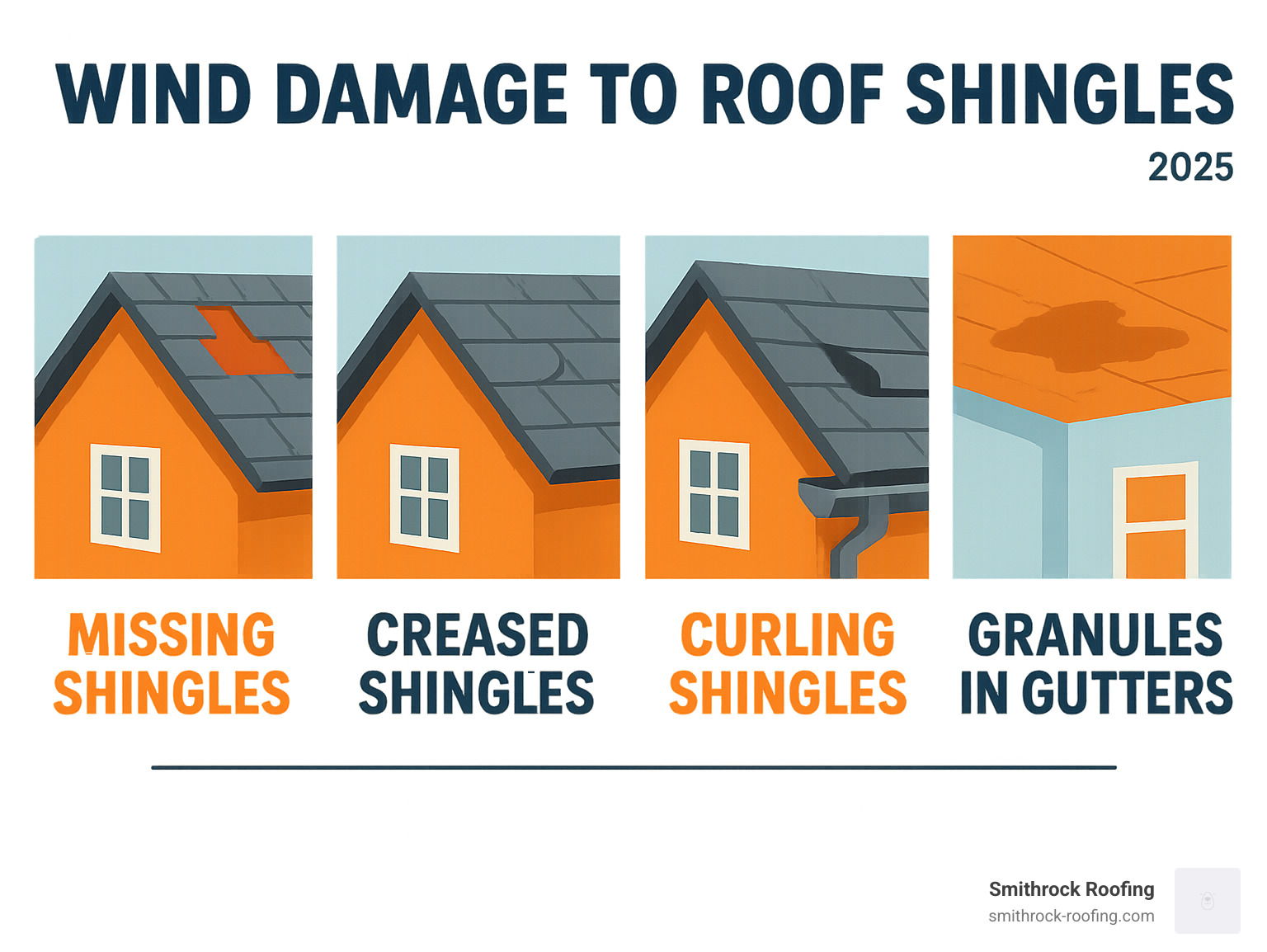 WIND DAMAGE TO ROOF SHINGLES

2025

MISSING SHINGLES

CREASED SHINGLES

CURLING SHINGLES

GRANULES IN GUTTERS

Smithrock Roofing
smithrock-roofing.com