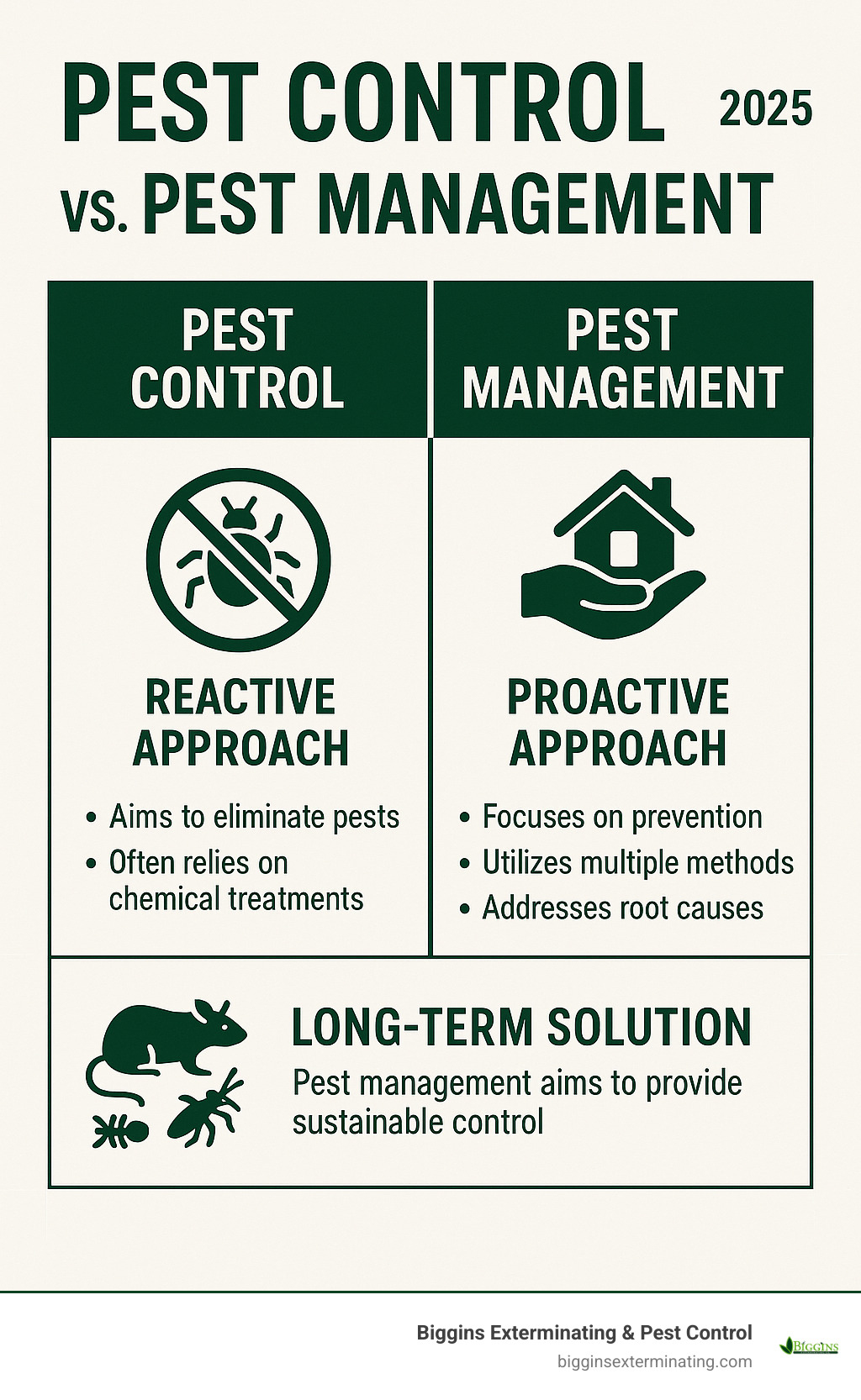 PEST CONTROL 2025

VS. PEST MANAGEMENT

PEST CONTROL

REACTIVE APPROACH

• Aims to eliminate pests
• Often relies on chemical treatments

PEST MANAGEMENT

PROACTIVE APPROACH

• Focuses on prevention
• Utilizes multiple methods
• Addresses root causes

LONG-TERM SOLUTION

Pest management aims to provide sustainable control

Biggins Exterminating & Pest Control
bigginsexterminating.com

BIGGINS