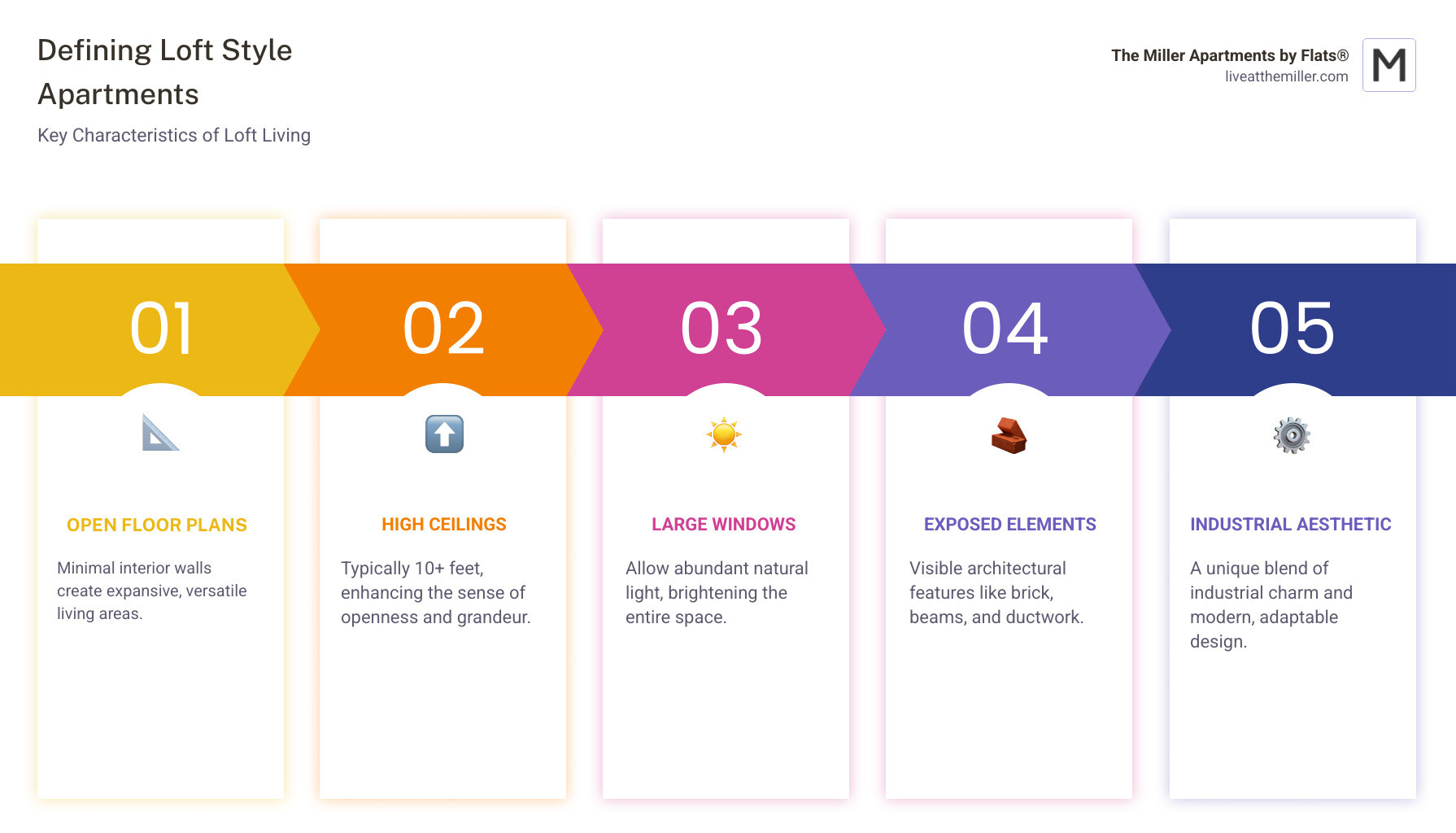 Defining Loft Style Apartments

Key Characteristics of Loft Living

The Miller Apartments by Flats®
liveatthemiller.com

M

01

OPEN FLOOR PLANS

Minimal interior walls create expansive, versatile living areas.

02

HIGH CEILINGS

Typically 10+ feet, enhancing the sense of openness and grandeur.

03

LARGE WINDOWS

Allow abundant natural light, brightening the entire space.

04

EXPOSED ELEMENTS

Visible architectural features like brick, beams, and ductwork.

05

INDUSTRIAL AESTHETIC

A unique blend of industrial charm and modern, adaptable design.