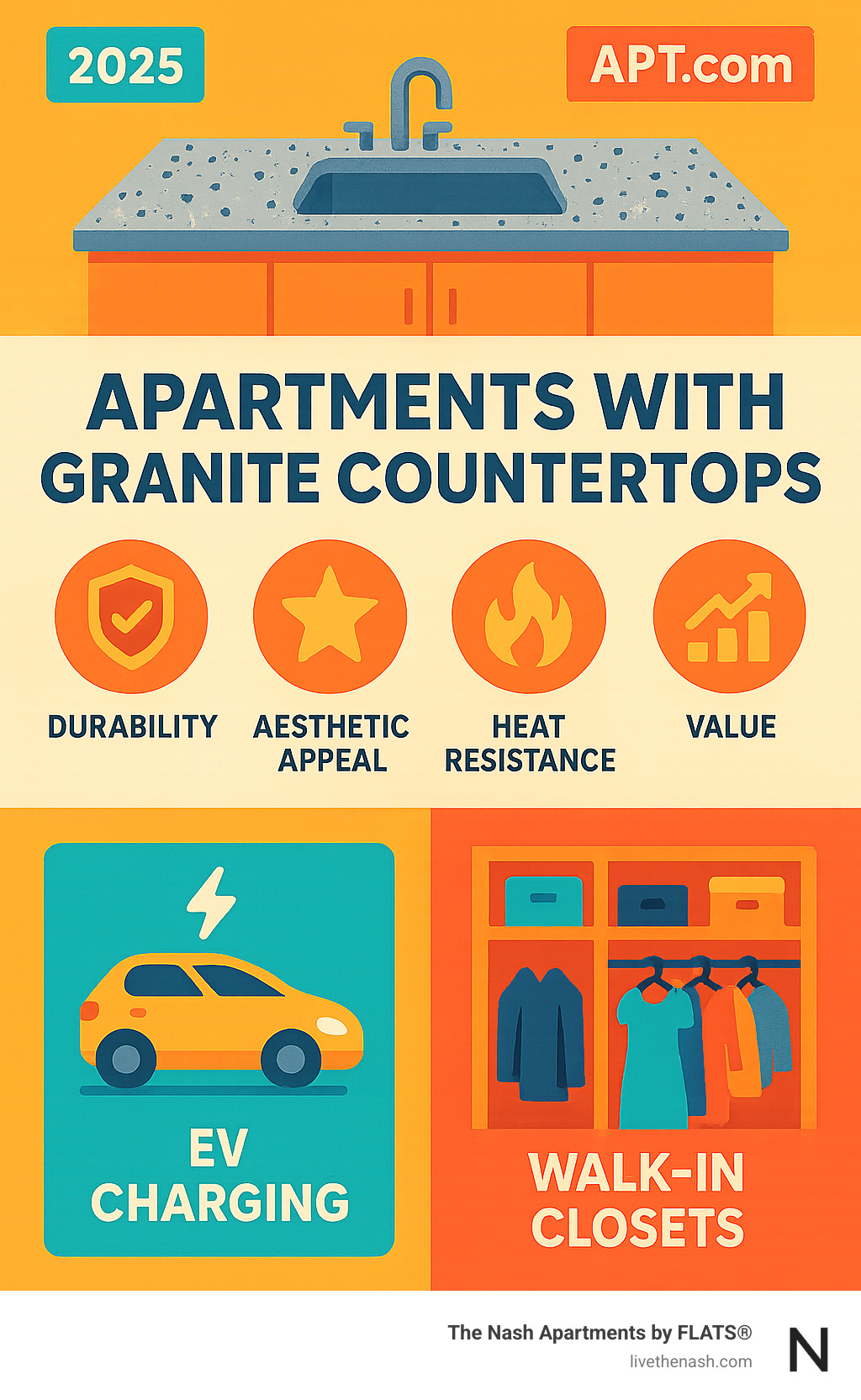 2025

APT.com

APARTMENTS WITH GRANITE COUNTERTOPS

DURABILITY

AESTHETIC APPEAL

HEAT RESISTANCE

VALUE

EV CHARGING

WALK-IN CLOSETS

The Nash Apartments by FLATS®
livethenash.com

N