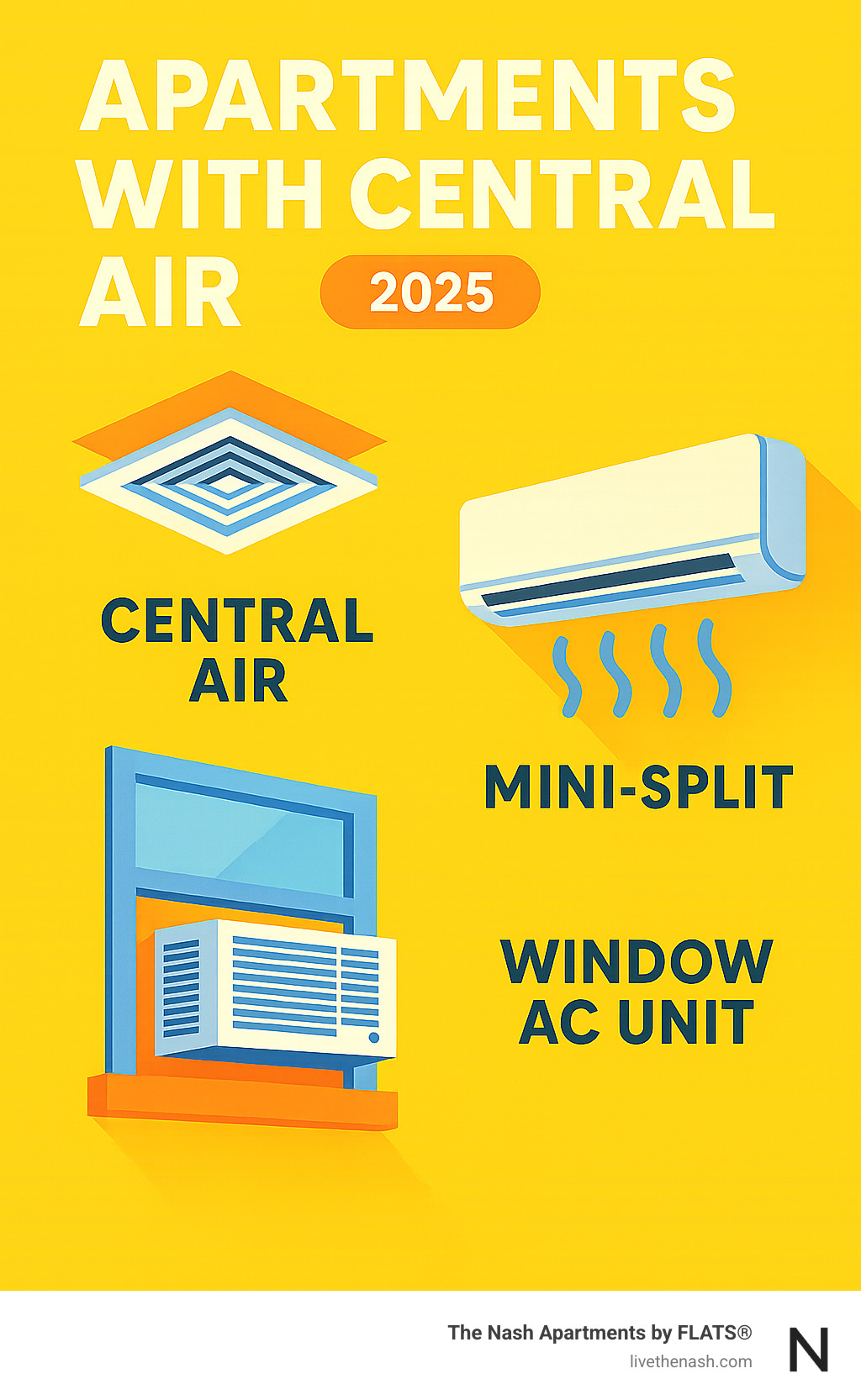 APARTMENTS WITH CENTRAL AIR 2025

CENTRAL AIR

MINI-SPLIT

WINDOW AC UNIT

The Nash Apartments by FLATS®
livethenash.com

N