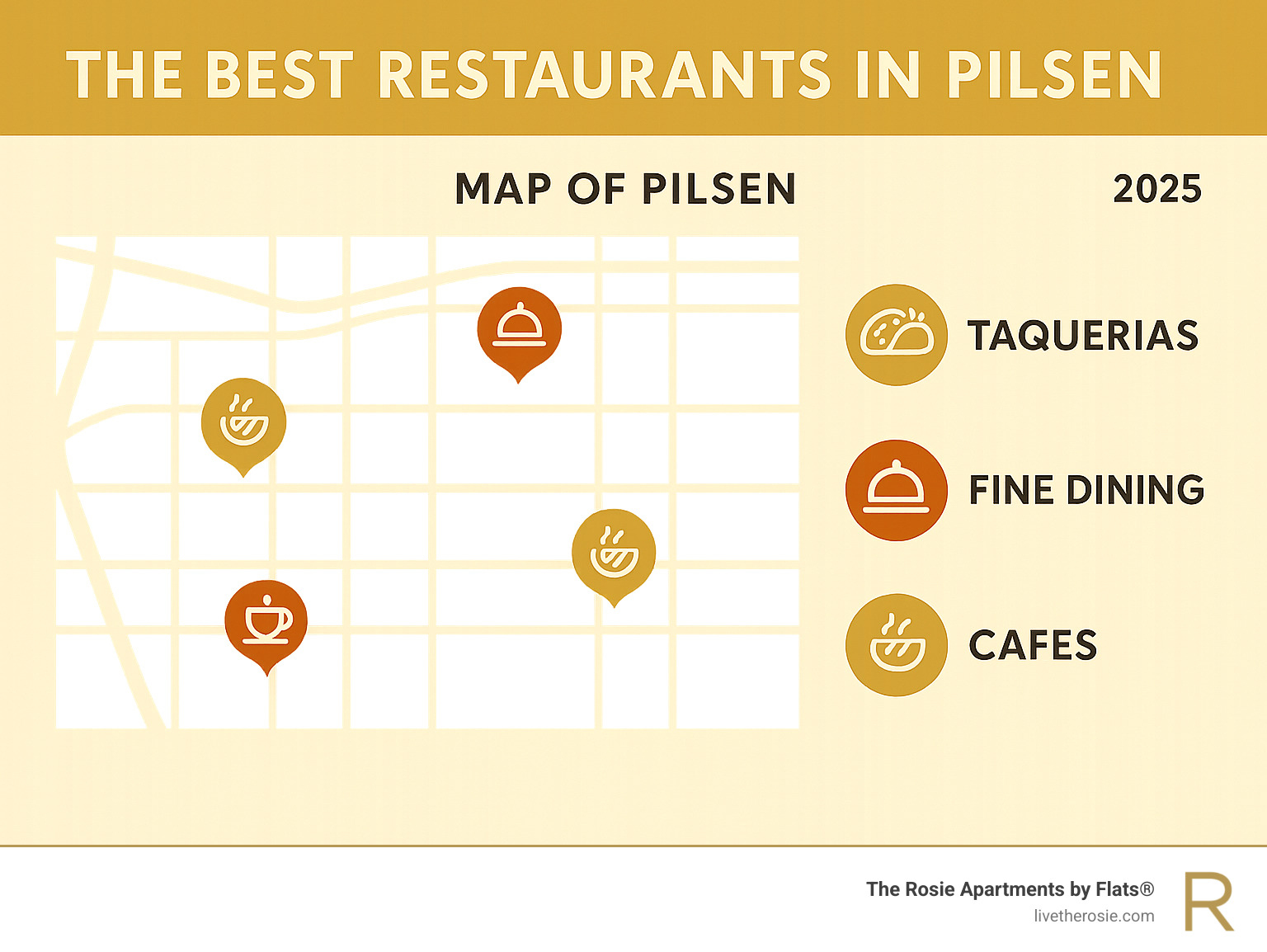 THE BEST RESTAURANTS IN PILSEN

MAP OF PILSEN

2025

TAQUERIAS

FINE DINING

CAFES

The Rosie Apartments by Flats®
livetherosie.com

R