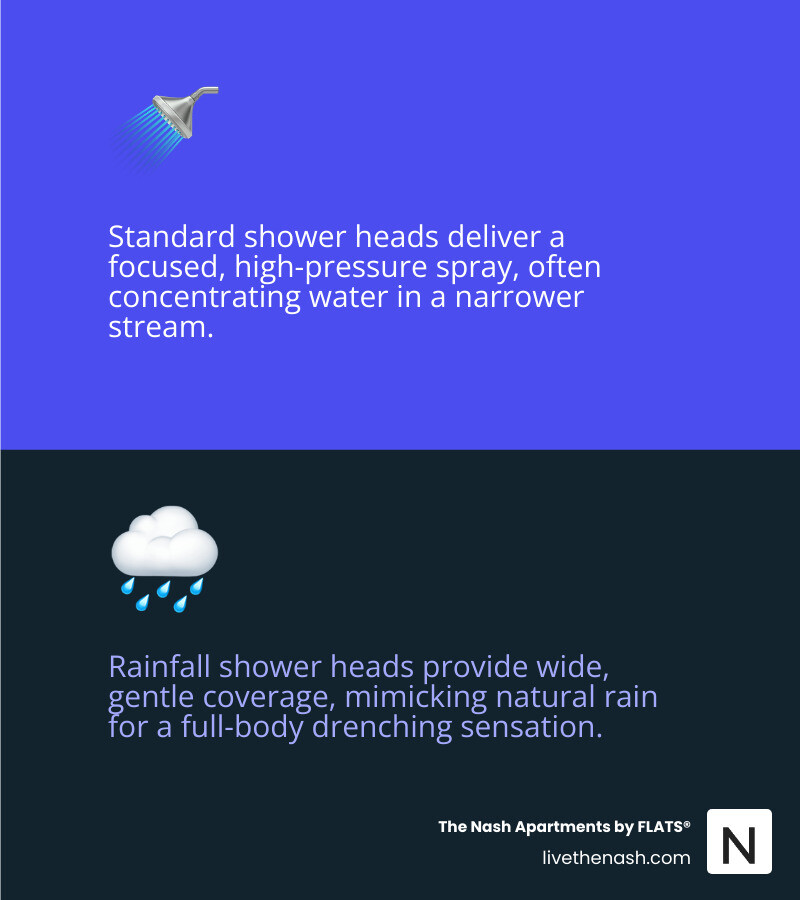 Standard shower heads deliver a focused, high-pressure spray, often concentrating water in a narrower stream.

Rainfall shower heads provide wide, gentle coverage, mimicking natural rain for a full-body drenching sensation.

The Nash Apartments by FLATS®
livethenash.com

N