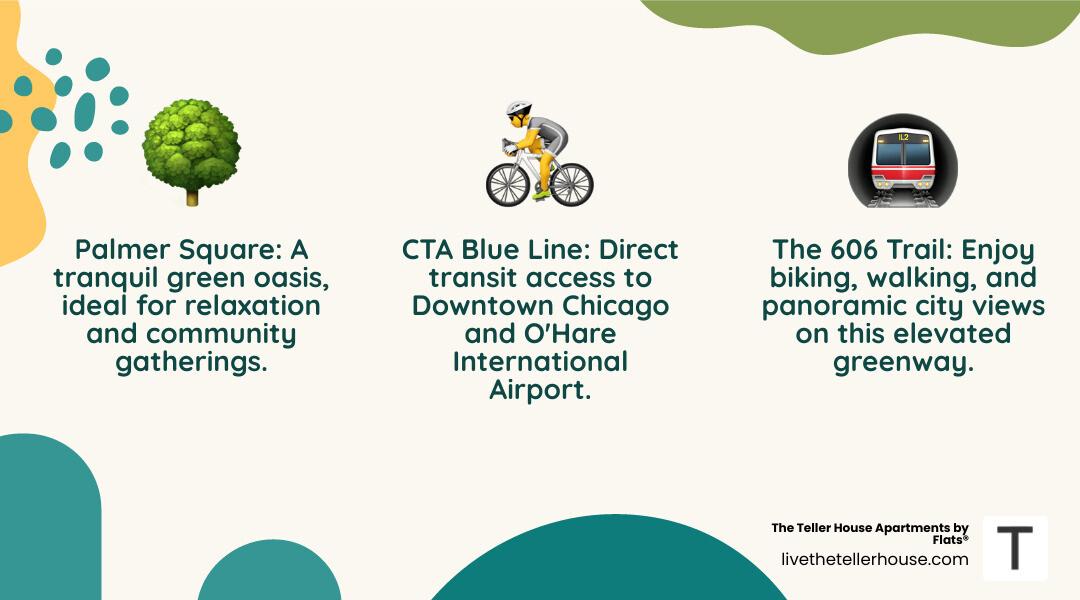 Palmer Square: A tranquil green oasis, ideal for relaxation and community gatherings.

CTA Blue Line: Direct transit access to Downtown Chicago and O'Hare International Airport.

The 606 Trail: Enjoy biking, walking, and panoramic city views on this elevated greenway.

The Teller House Apartments by Flats®
livethetellerhouse.com

T