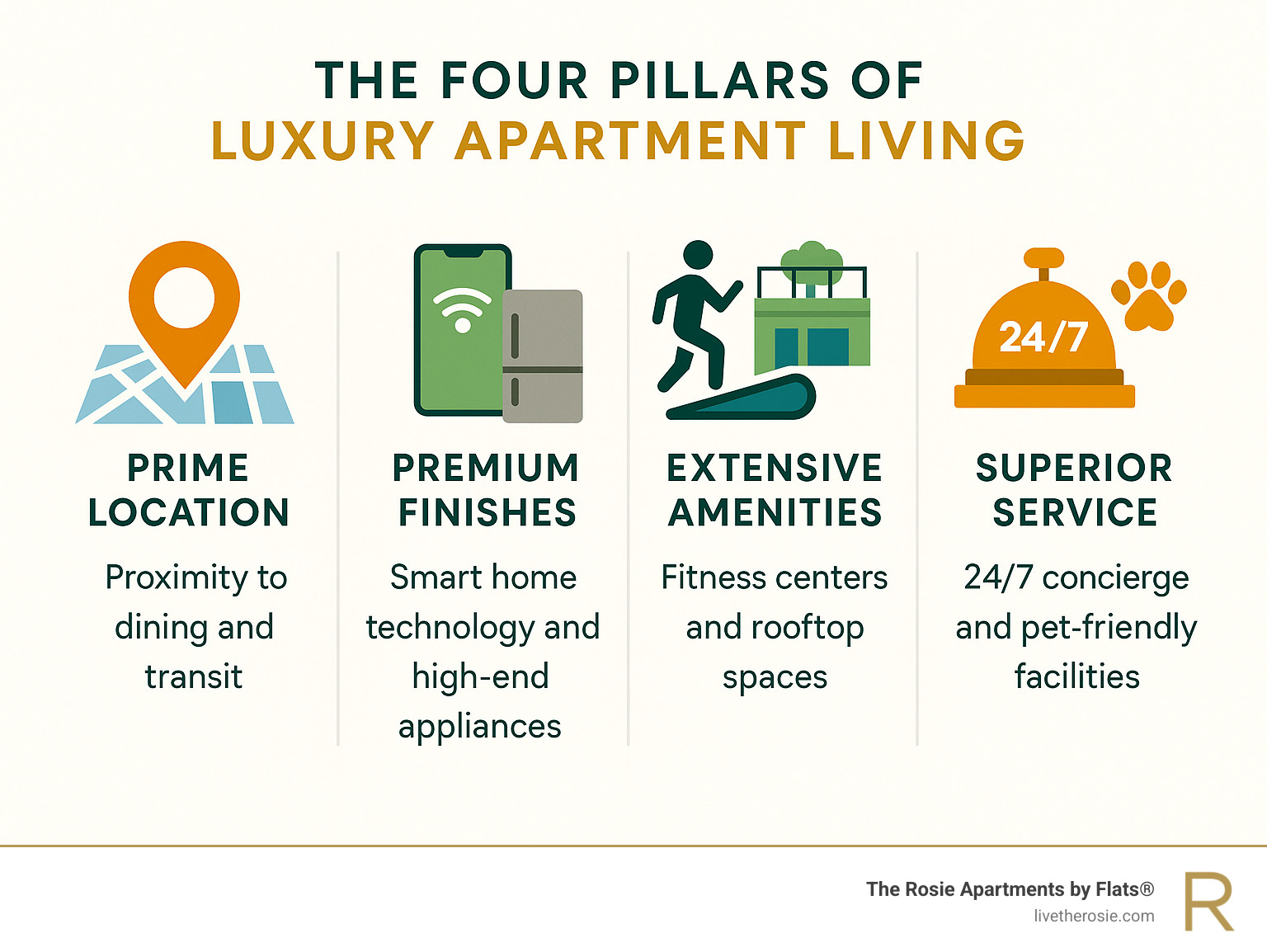 THE FOUR PILLARS OF
LUXURY APARTMENT LIVING

PRIME LOCATION

Proximity to dining and transit

PREMIUM FINISHES

Smart home technology and high-end appliances

EXTENSIVE AMENITIES

Fitness centers and rooftop spaces

24/7

SUPERIOR SERVICE

24/7 concierge and pet-friendly facilities

The Rosie Apartments by Flats®
livetherosie.com

R