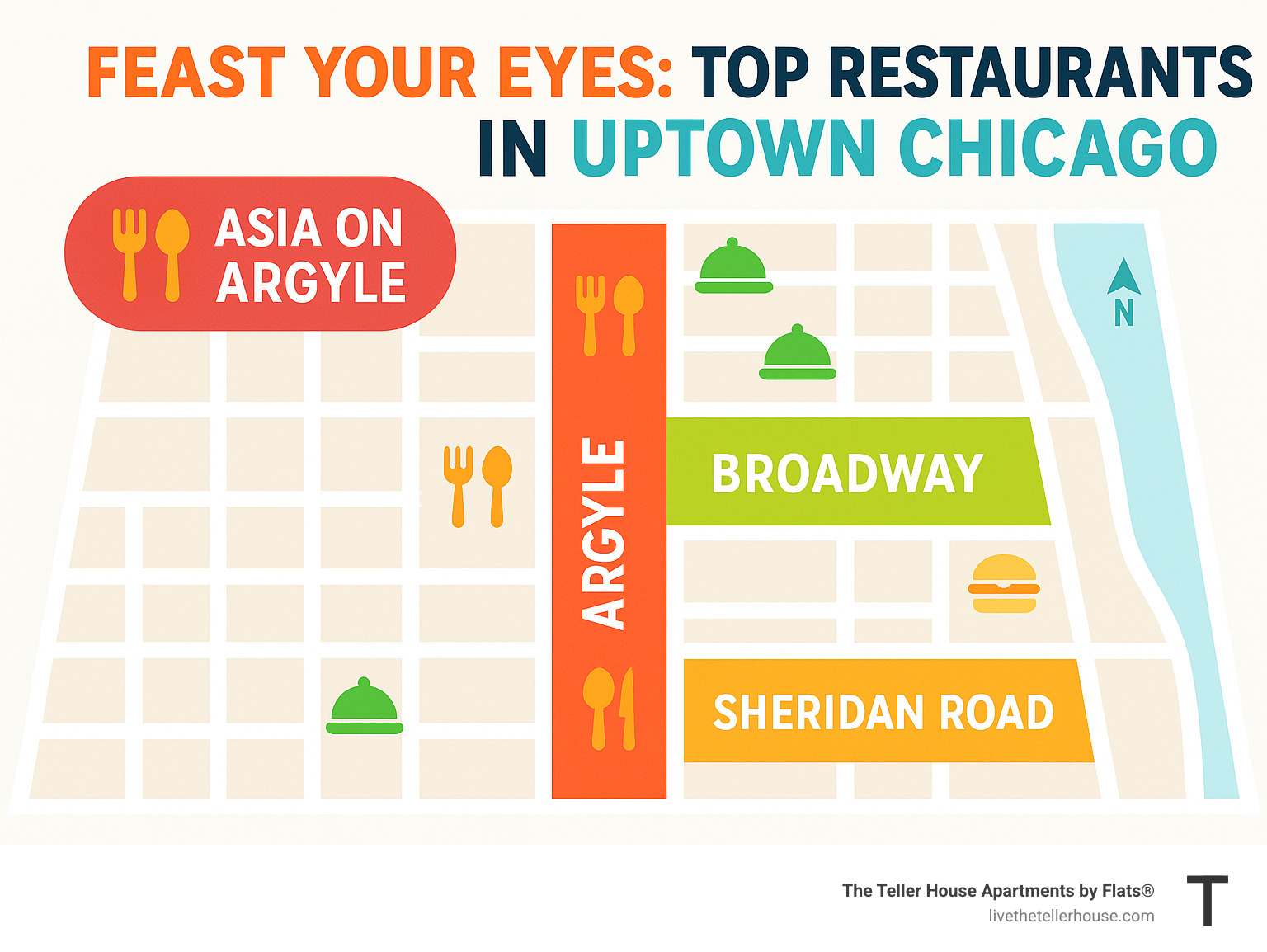 FEAST YOUR EYES: TOP RESTAURANTS IN UPTOWN CHICAGO

ASIA ON ARGYLE

N

ARGYLE

BROADWAY

SHERIDAN ROAD

The Teller House Apartments by Flats®
livethetellerhouse.com

T