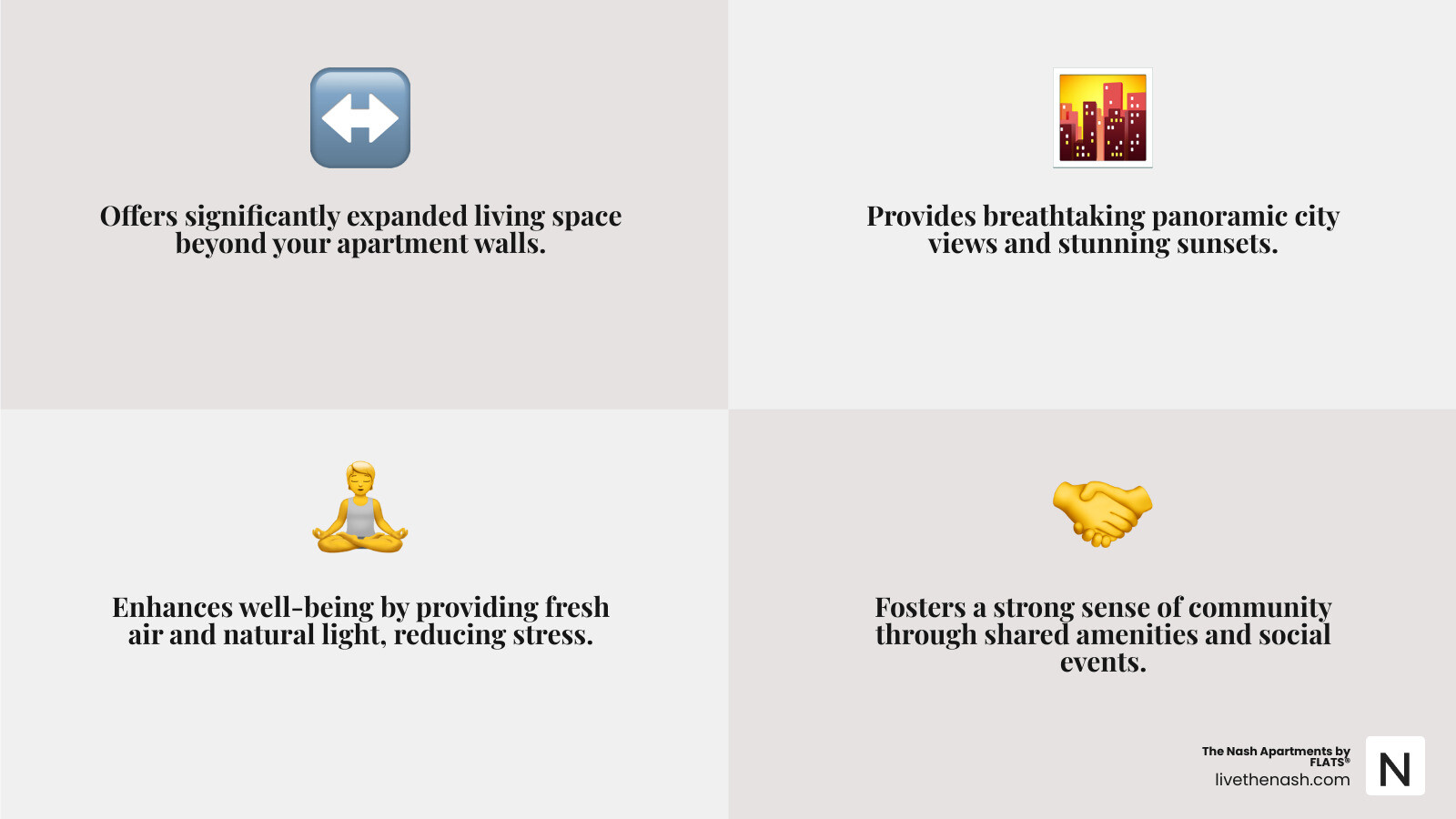 Offers significantly expanded living space beyond your apartment walls.

Provides breathtaking panoramic city views and stunning sunsets.

Enhances well-being by providing fresh air and natural light, reducing stress.

Fosters a strong sense of community through shared amenities and social events.

The Nash Apartments by FLATS®
livethenash.com

N