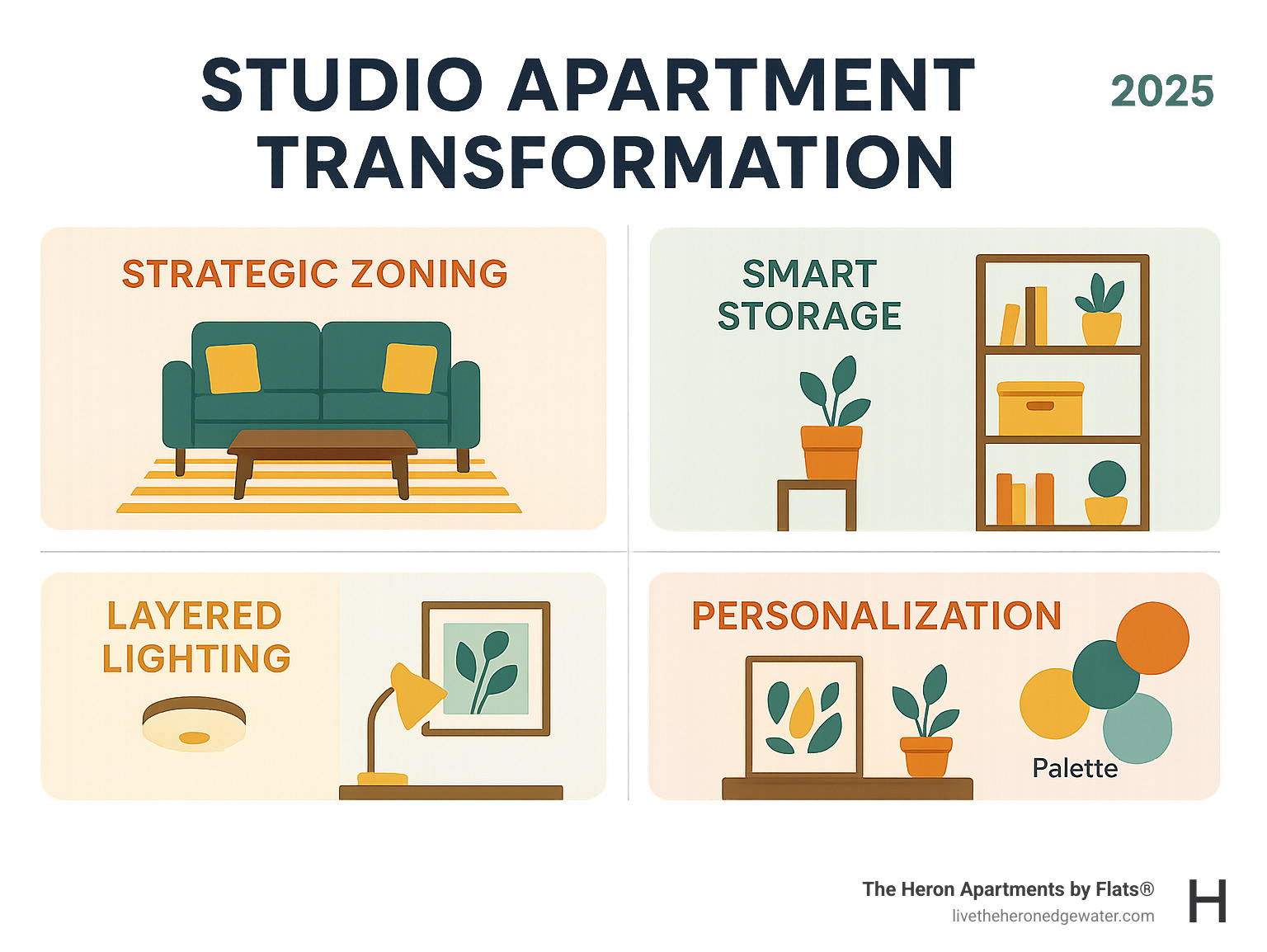 STUDIO APARTMENT TRANSFORMATION

2025

STRATEGIC ZONING

SMART STORAGE

LAYERED LIGHTING

PERSONALIZATION

Palette

The Heron Apartments by Flats®
livetheheronedgewater.com

H