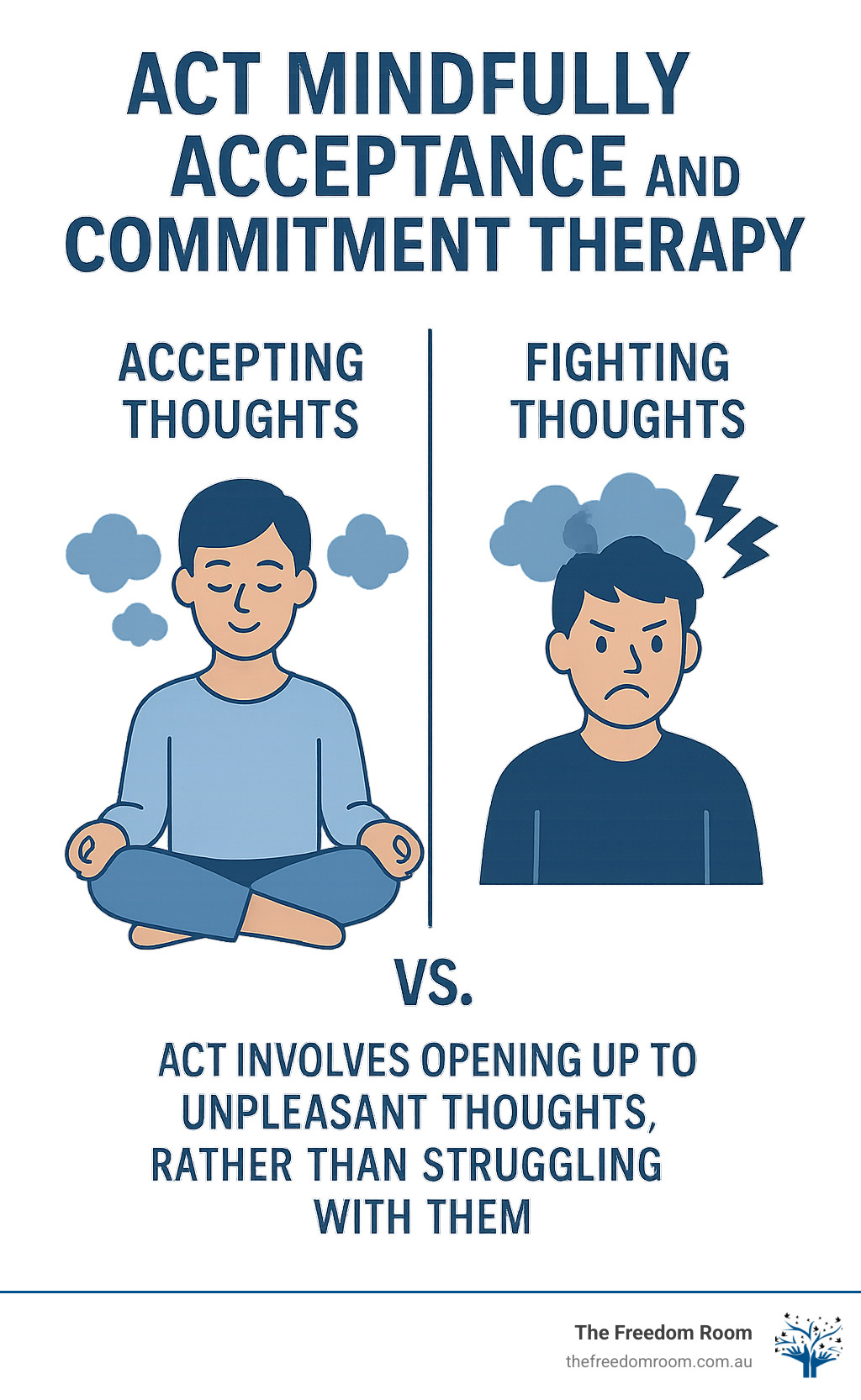 ACT MINDFULLY ACCEPTANCE AND COMMITMENT THERAPY

ACCEPTING THOUGHTS

FIGHTING THOUGHTS

VS.

ACT INVOLVES OPENING UP TO UNPLEASANT THOUGHTS, RATHER THAN STRUGGLING WITH THEM

The Freedom Room
thefreedomroom.com.au