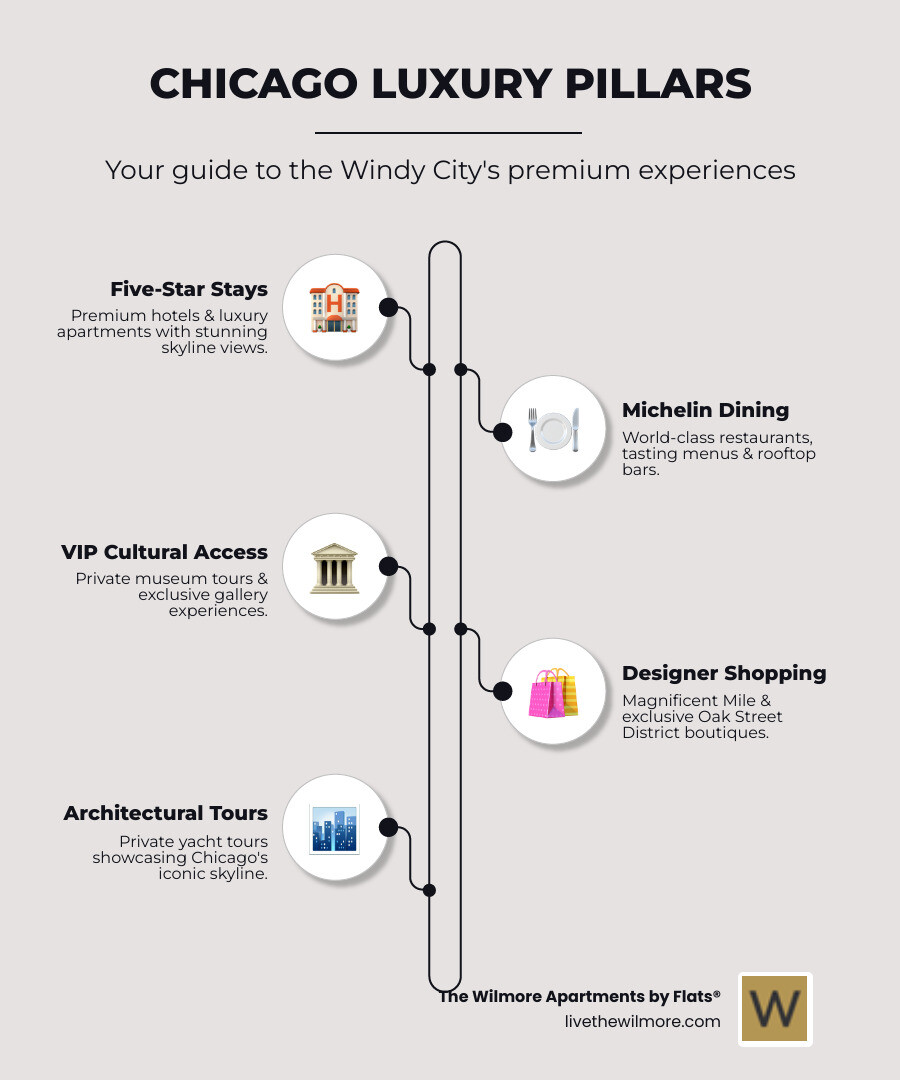 CHICAGO LUXURY PILLARS

Your guide to the Windy City's premium experiences

Five-Star Stays
Premium hotels & luxury apartments with stunning skyline views.

Michelin Dining
World-class restaurants, tasting menus & rooftop bars.

VIP Cultural Access
Private museum tours & exclusive gallery experiences.

Designer Shopping
Magnificent Mile & exclusive Oak Street District boutiques.

Architectural Tours
Private yacht tours showcasing Chicago's iconic skyline.

The Wilmore Apartments by Flats®
livethewilmore.com

W