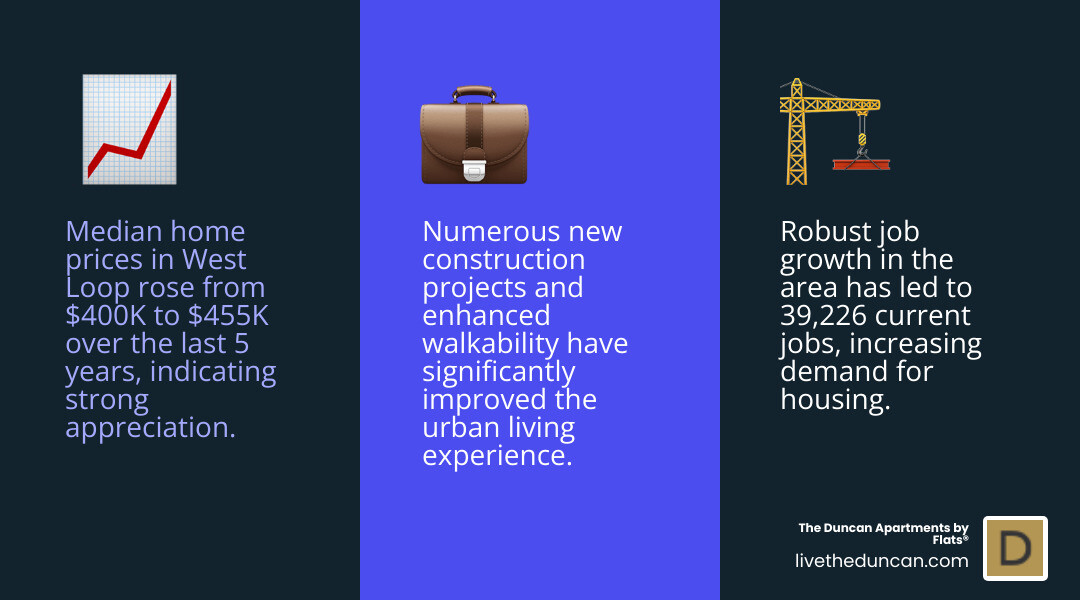 Median home prices in West Loop rose from \$400K to \$455K over the last 5 years, indicating strong appreciation.

Numerous new construction projects and enhanced walkability have significantly improved the urban living experience.

Robust job growth in the area has led to 39,226 current jobs, increasing demand for housing.

The Duncan Apartments by Flats®
livetheduncan.com

D