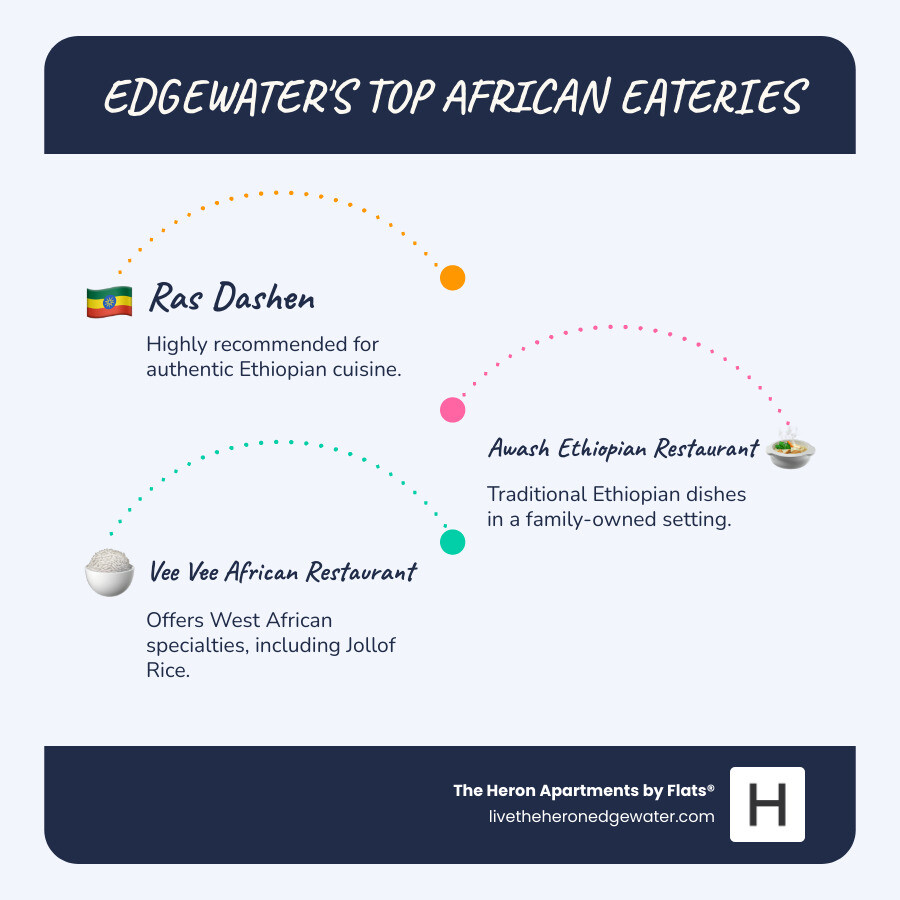 EDGEWATER'S TOP AFRICAN EATERIES

Ras Dashen

Highly recommended for authentic Ethiopian cuisine.

Awash Ethiopian Restaurant

Traditional Ethiopian dishes in a family-owned setting.

Vee Vee African Restaurant

Offers West African specialties, including Jollof Rice.

The Heron Apartments by Flats®
livetheheronedgewater.com

H