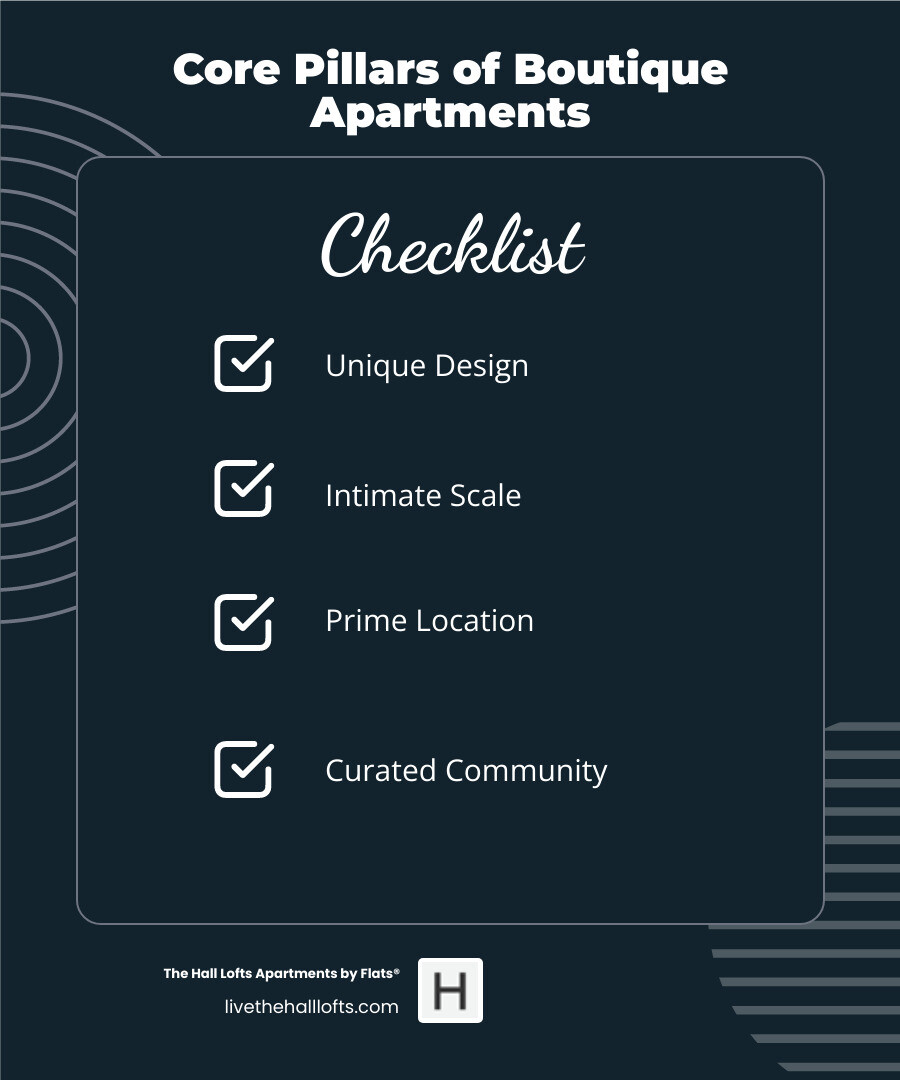 Core Pillars of Boutique Apartments

Checklist

Unique Design

Intimate Scale

Prime Location

Curated Community

The Hall Lofts Apartments by Flats®
livethehalllofts.com

H