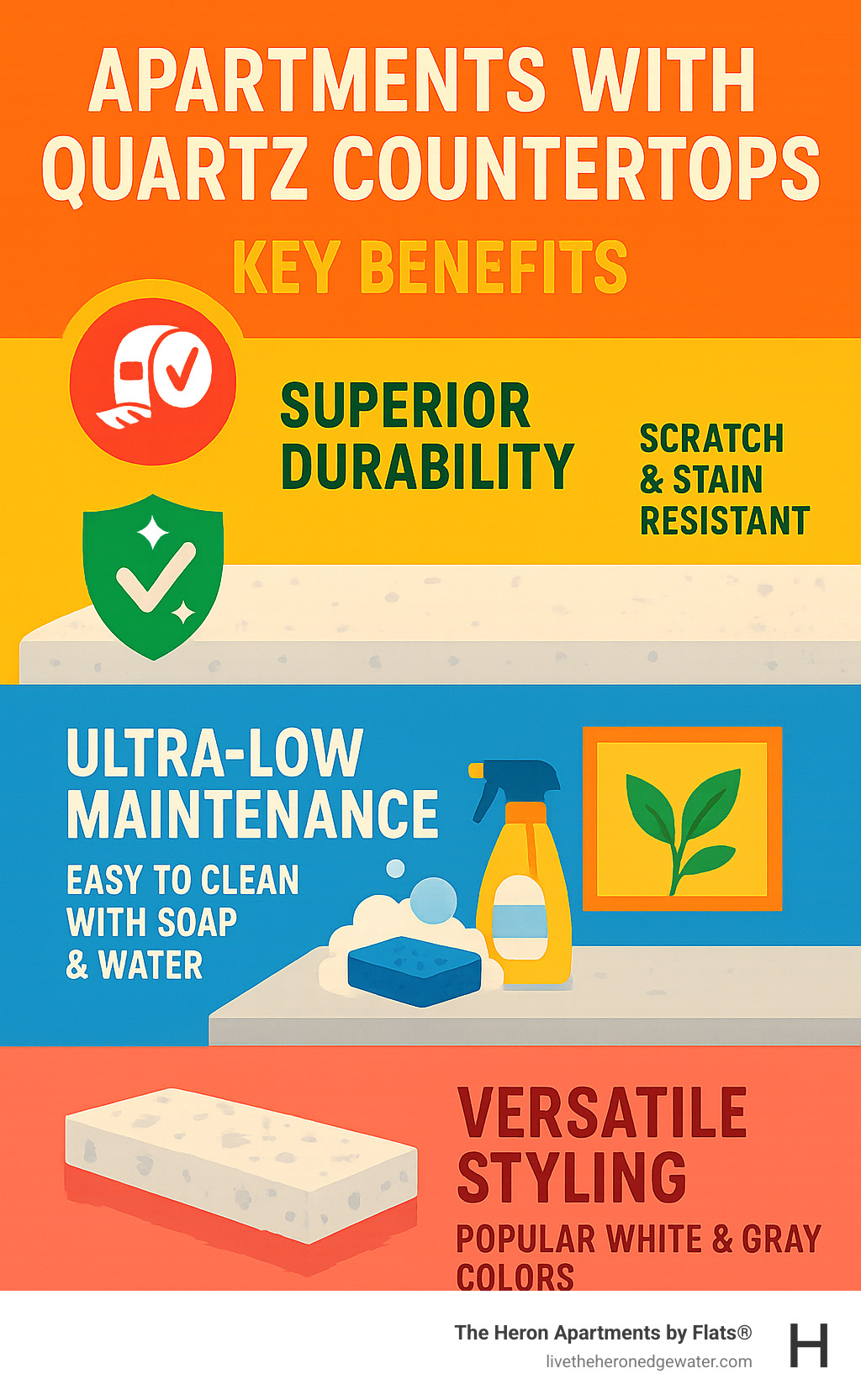 APARTMENTS WITH QUARTZ COUNTERTOPS

KEY BENEFITS

SUPERIOR DURABILITY

SCRATCH & STAIN RESISTANT

ULTRA-LOW MAINTENANCE

EASY TO CLEAN WITH SOAP & WATER

VERSATILE STYLING

POPULAR WHITE & GRAY COLORS

The Heron Apartments by Flats®
livetheheronedgewater.com

H