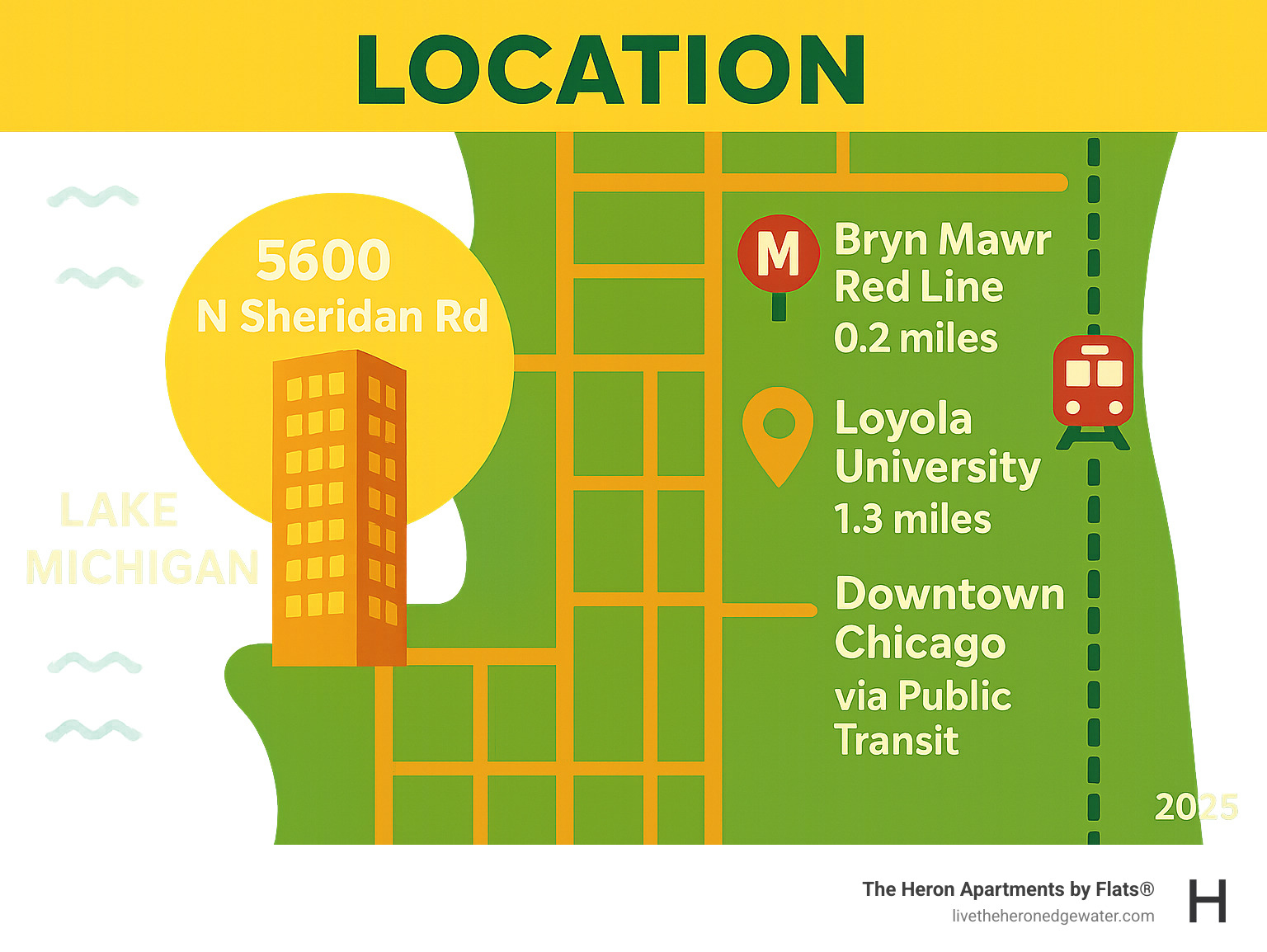 LOCATION

5600
N Sheridan Rd

LAKE
MICHIGAN

M

Bryn Mawr
Red Line
0.2 miles

Loyola
University
1.3 miles

Downtown
Chicago
via Public
Transit

2025

The Heron Apartments by Flats®
livetheheronedgewater.com

H