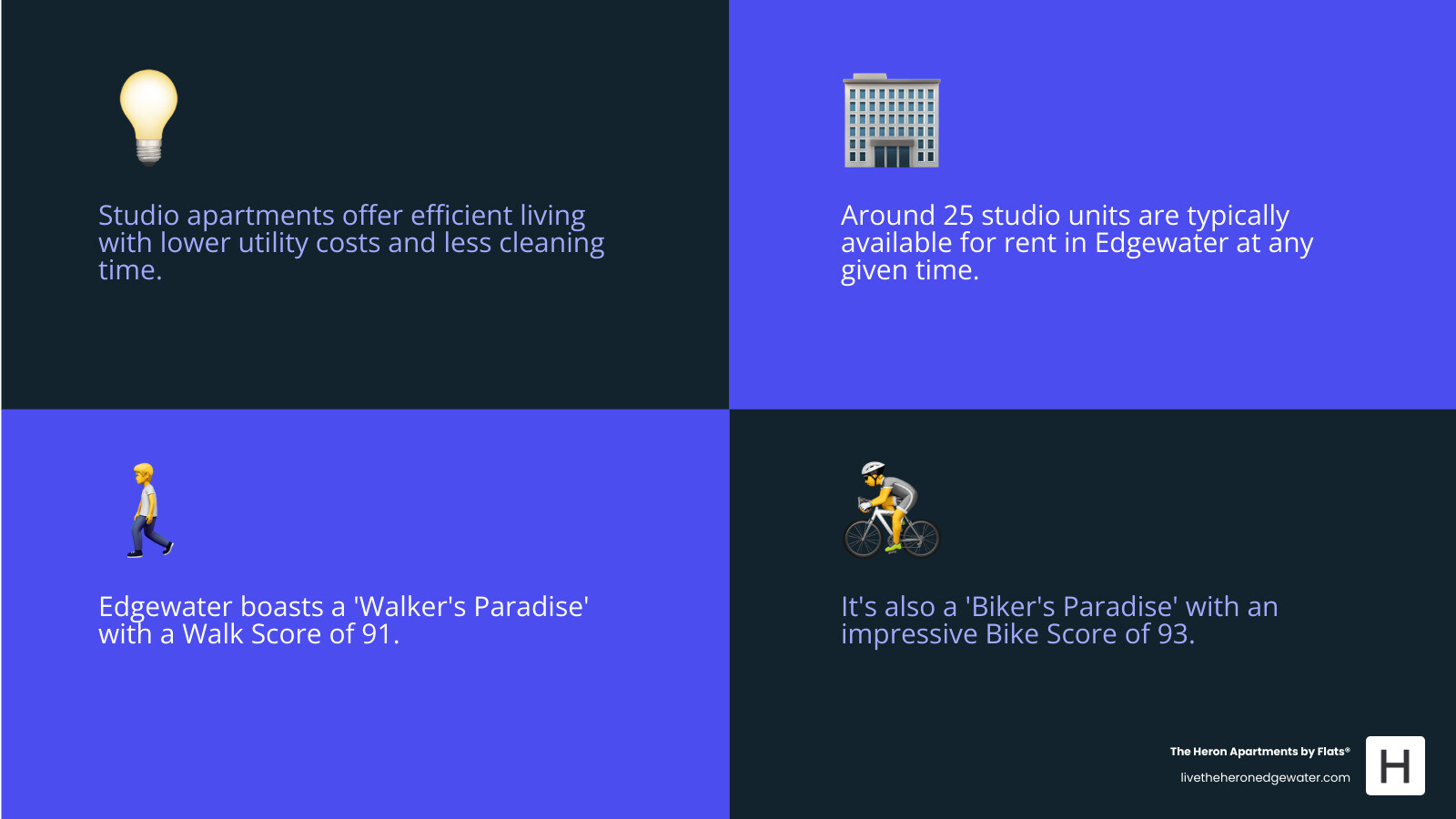 Studio apartments offer efficient living with lower utility costs and less cleaning time.

Around 25 studio units are typically available for rent in Edgewater at any given time.

Edgewater boasts a 'Walker's Paradise' with a Walk Score of 91.

It's also a 'Biker's Paradise' with an impressive Bike Score of 93.

The Heron Apartments by Flats®
livetheheronedgewater.com

H