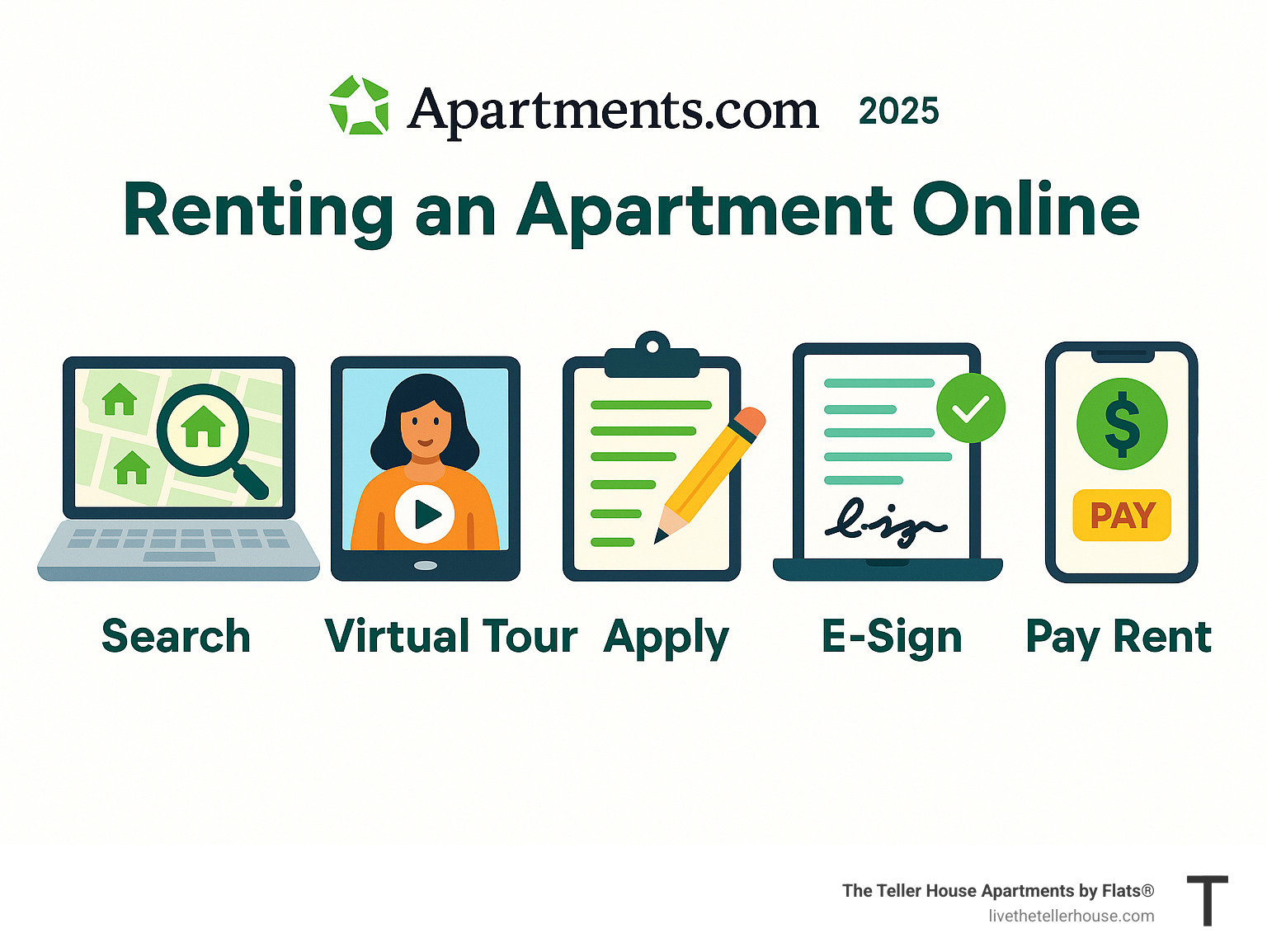 Apartments.com 2025

Renting an Apartment Online

$

PAY

Search Virtual Tour Apply E-Sign Pay Rent

The Teller House Apartments by Flats®
livethetellerhouse.com

T