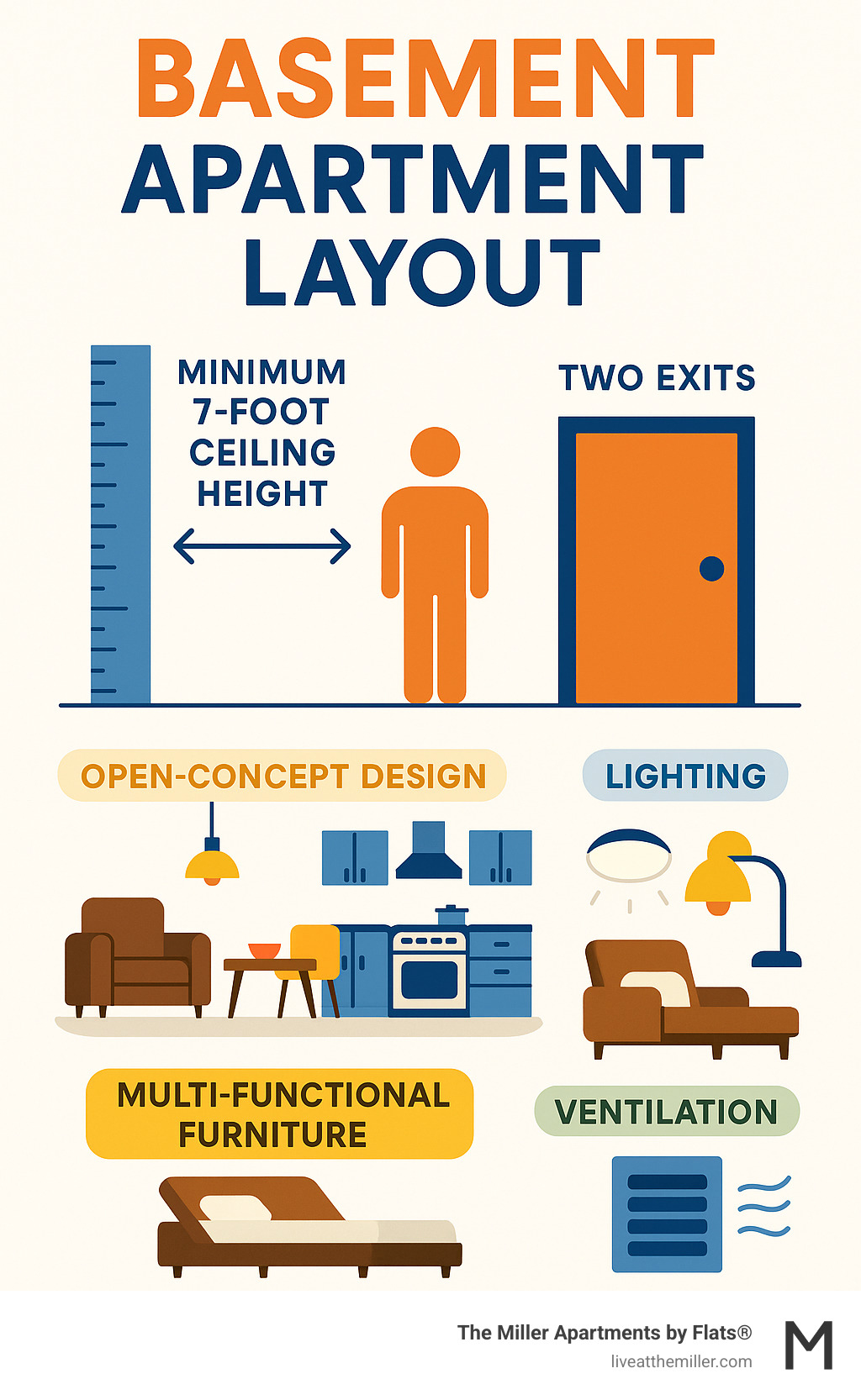 BASEMENT APARTMENT LAYOUT

MINIMUM 7-FOOT CEILING HEIGHT

TWO EXITS

OPEN-CONCEPT DESIGN

LIGHTING

MULTI-FUNCTIONAL FURNITURE

VENTILATION

The Miller Apartments by Flats®
liveatthemiller.com

M