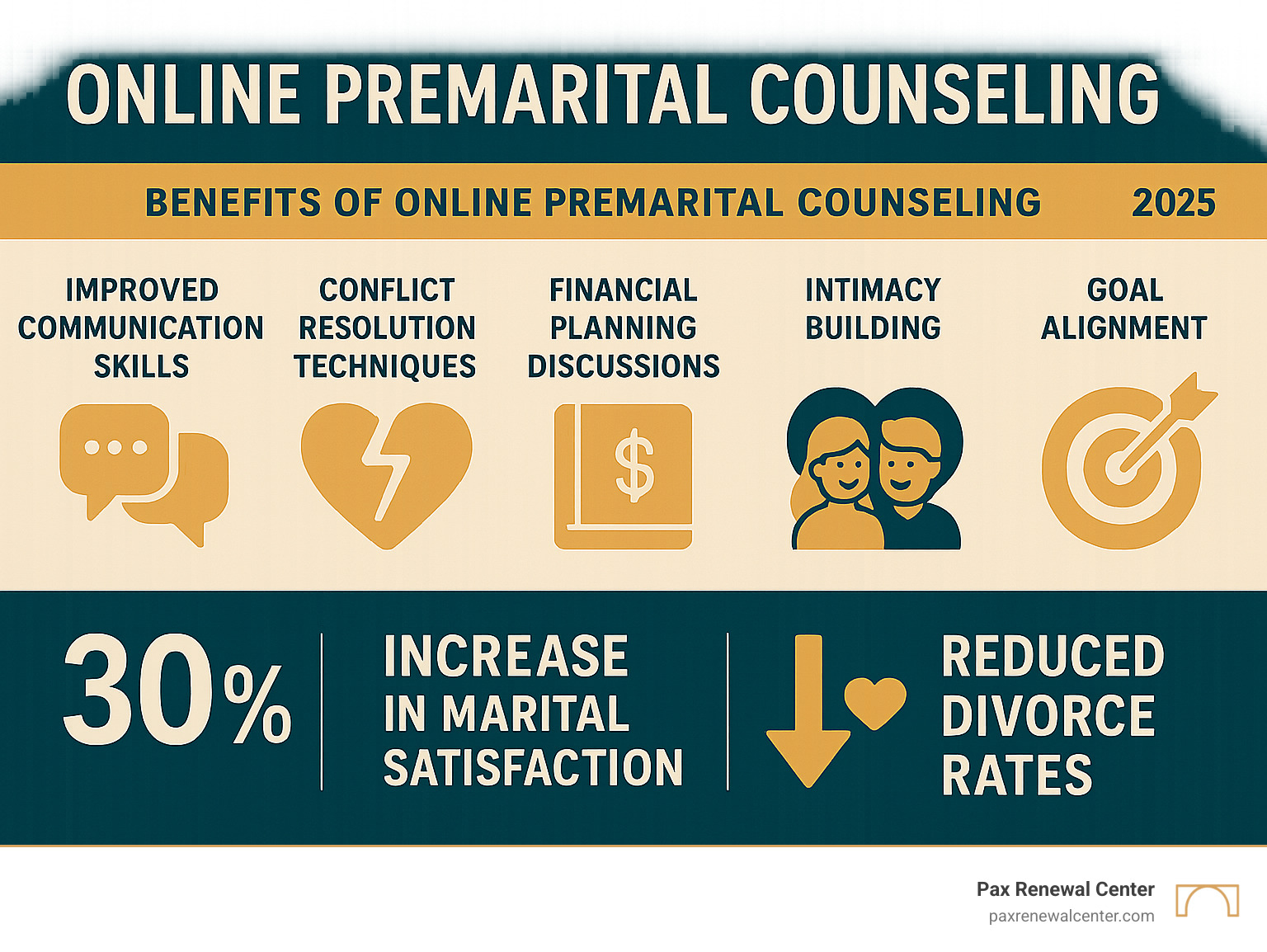 ONLINE PREMARITAL COUNSELING

BENEFITS OF ONLINE PREMARITAL COUNSELING 2025

IMPROVED COMMUNICATION SKILLS

CONFLICT RESOLUTION TECHNIQUES

FINANCIAL PLANNING DISCUSSIONS

$

INTIMACY BUILDING

GOAL ALIGNMENT

30%

INCREASE IN MARITAL SATISFACTION

REDUCED DIVORCE RATES

Pax Renewal Center
paxrenewalcenter.com