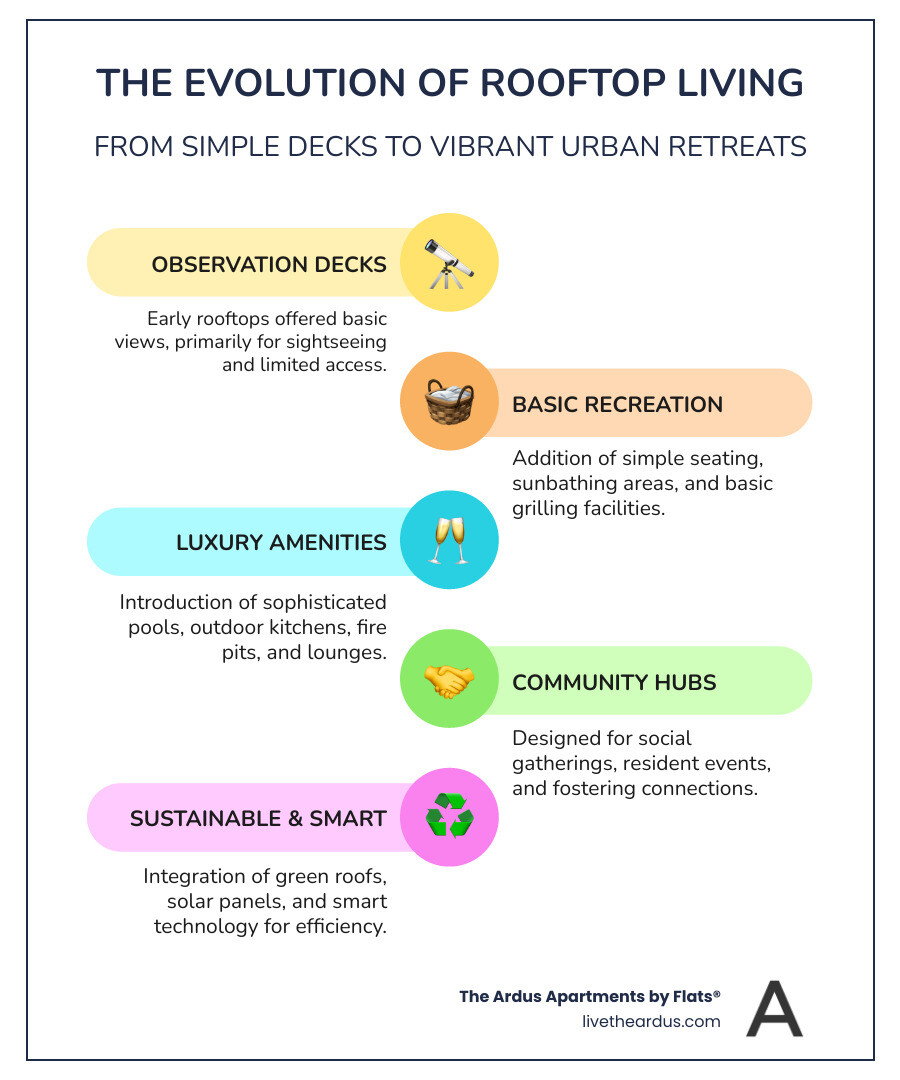 THE EVOLUTION OF ROOFTOP LIVING

FROM SIMPLE DECKS TO VIBRANT URBAN RETREATS

OBSERVATION DECKS

Early rooftops offered basic views, primarily for sightseeing and limited access.

BASIC RECREATION

Addition of simple seating, sunbathing areas, and basic grilling facilities.

LUXURY AMENITIES

Introduction of sophisticated pools, outdoor kitchens, fire pits, and lounges.

COMMUNITY HUBS

Designed for social gatherings, resident events, and fostering connections.

SUSTAINABLE & SMART

Integration of green roofs, solar panels, and smart technology for efficiency.

The Ardus Apartments by Flats®
livetheardus.com

A