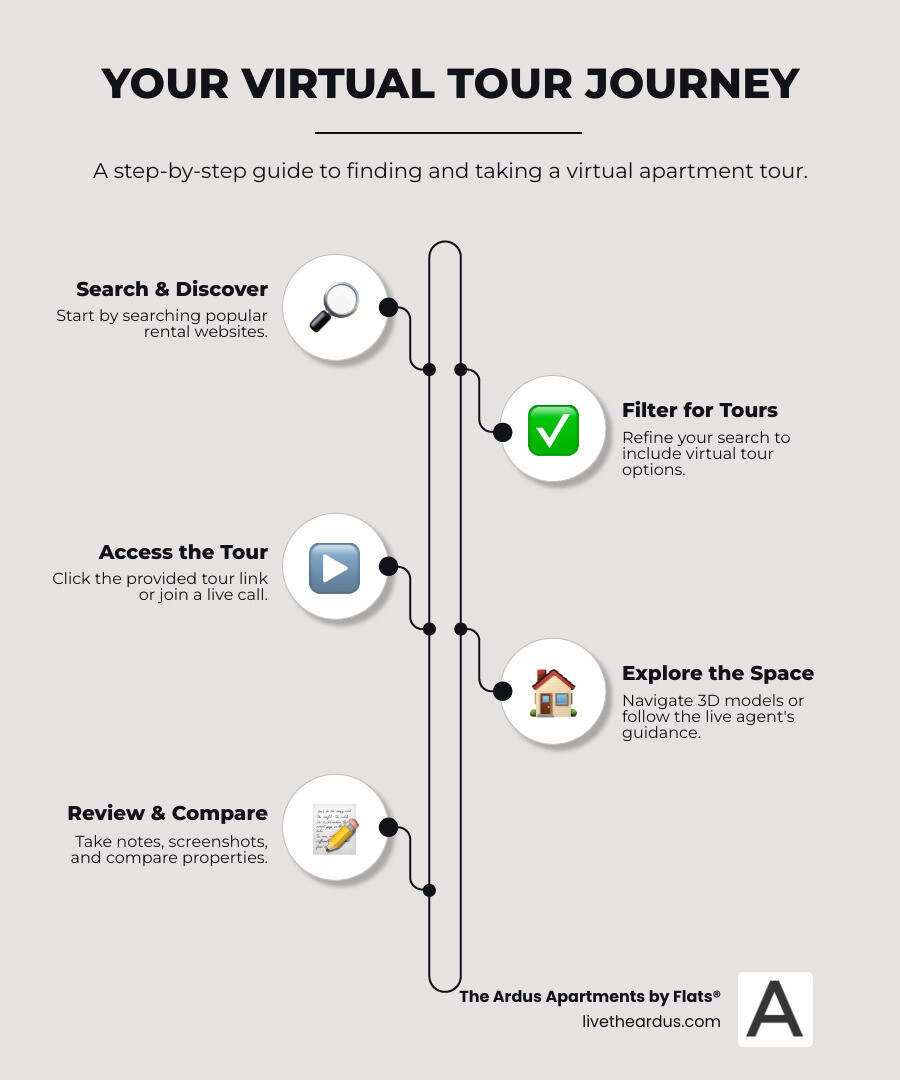 YOUR VIRTUAL TOUR JOURNEY

A step-by-step guide to finding and taking a virtual apartment tour.

Search & Discover
Start by searching popular rental websites.

Filter for Tours
Refine your search to include virtual tour options.

Access the Tour
Click the provided tour link or join a live call.

Explore the Space
Navigate 3D models or follow the live agent's guidance.

Review & Compare
Take notes, screenshots, and compare properties.

The Ardus Apartments by Flats®
livetheardus.com

A